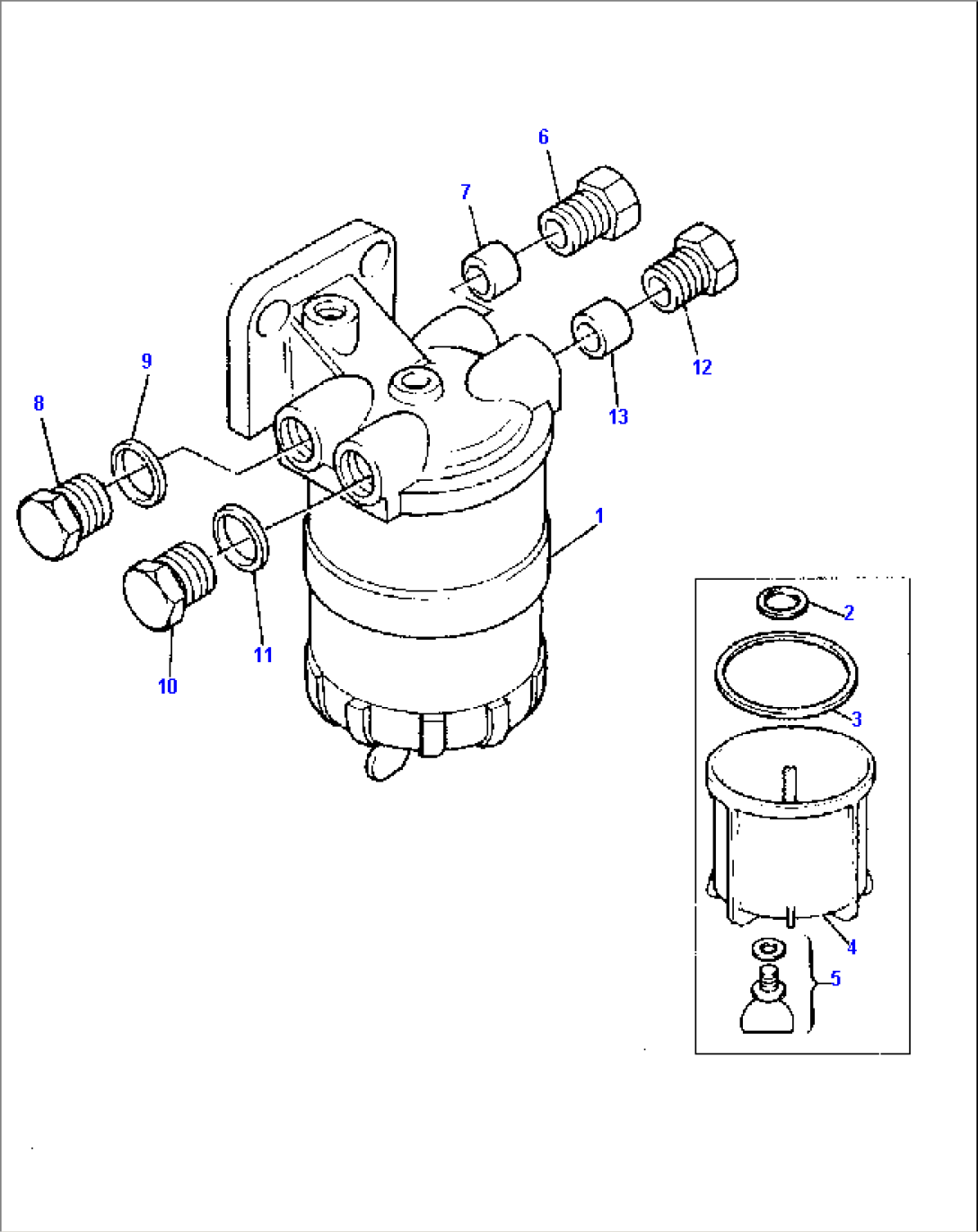 6
7
12
13
9
8
1
11
10
2
3
4
5