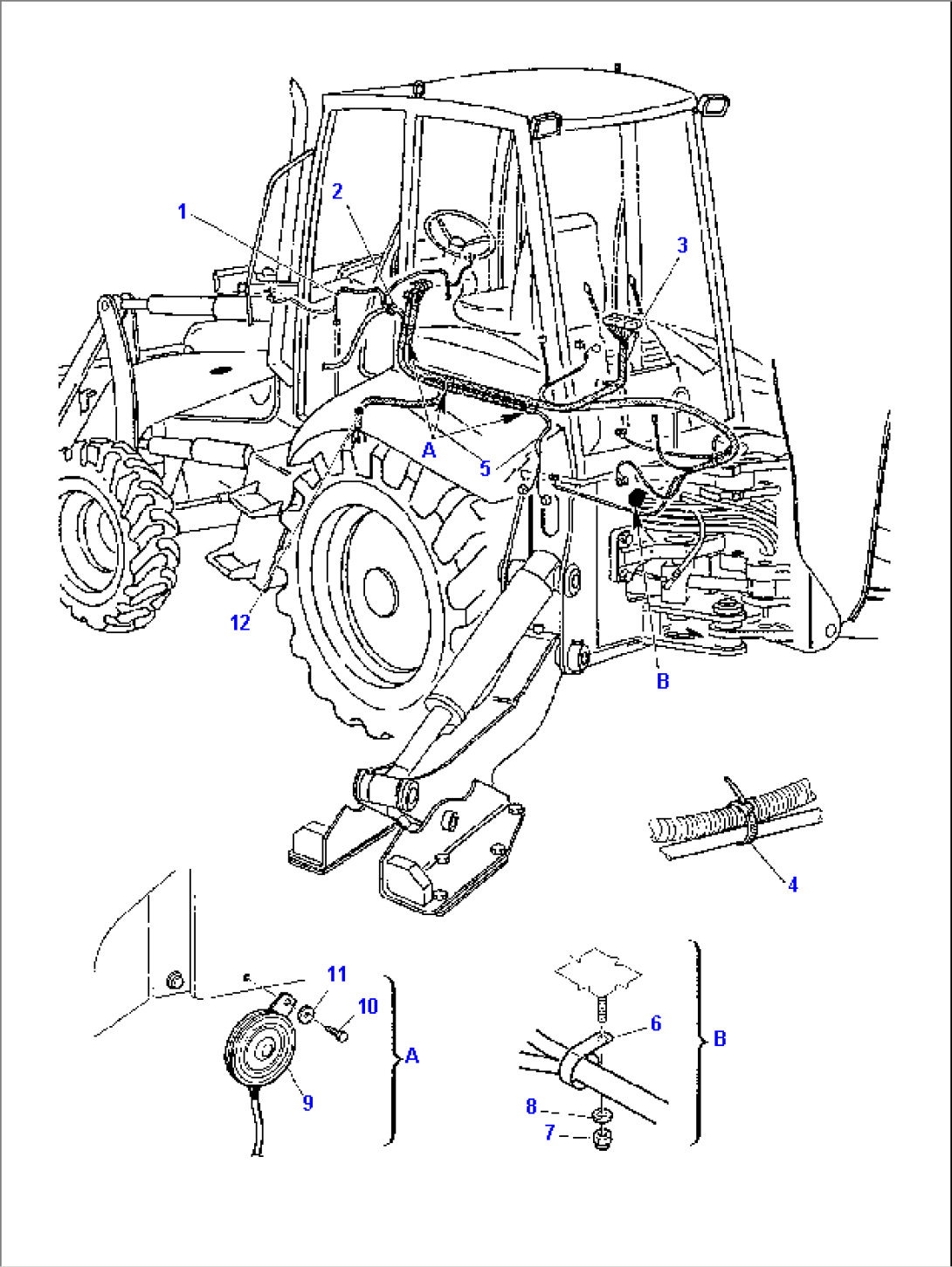 1
2
3
A
5
12
B
4
11
10
A
9
6
B
8
7