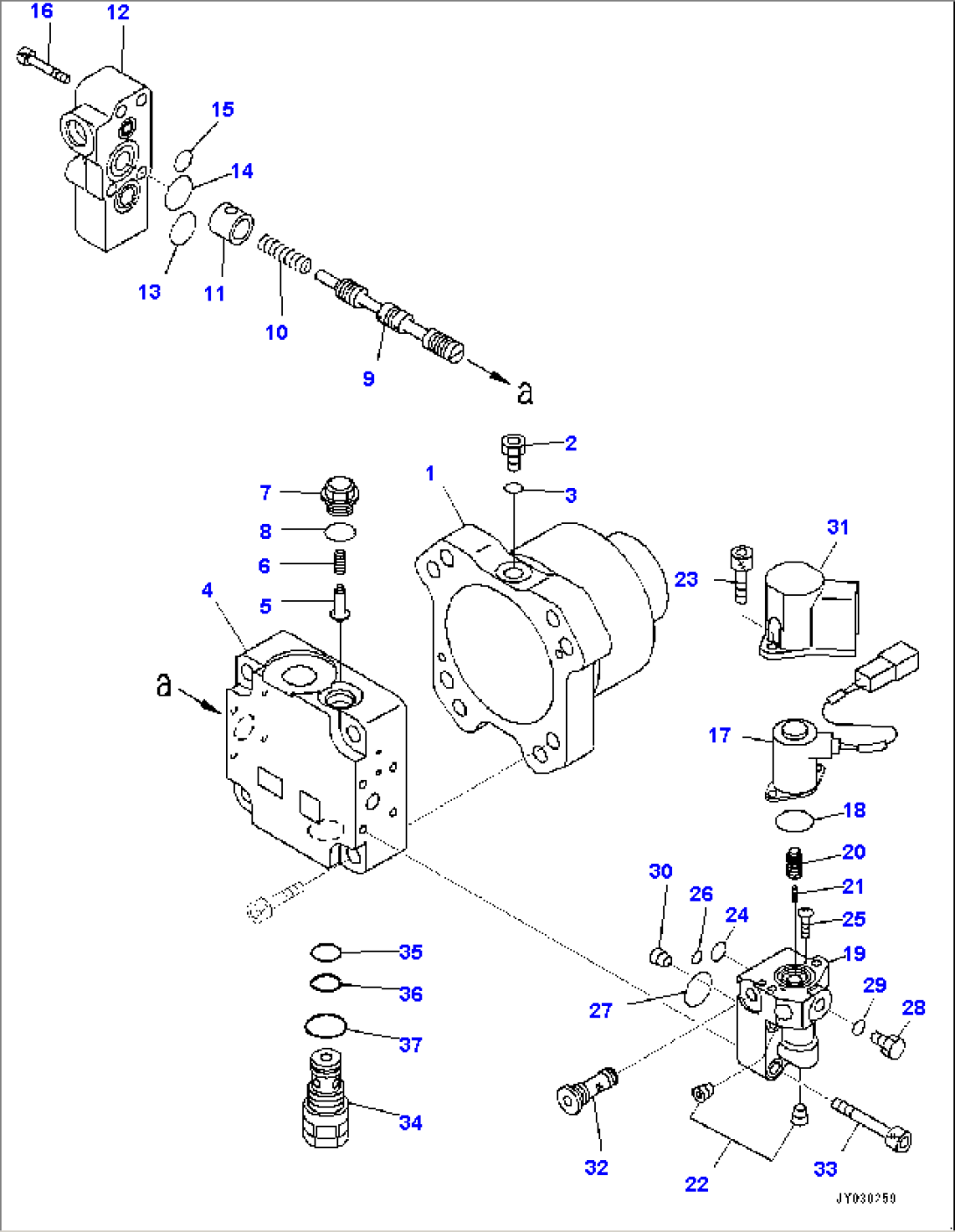 16
12
15
14
13
11
10
9
a
2
3
1
7
8
6
5
4
a
31
23
17
18
20
21
25
19
30
26
24
27
29
28
35
36
37
34
32
22
33
JY030250