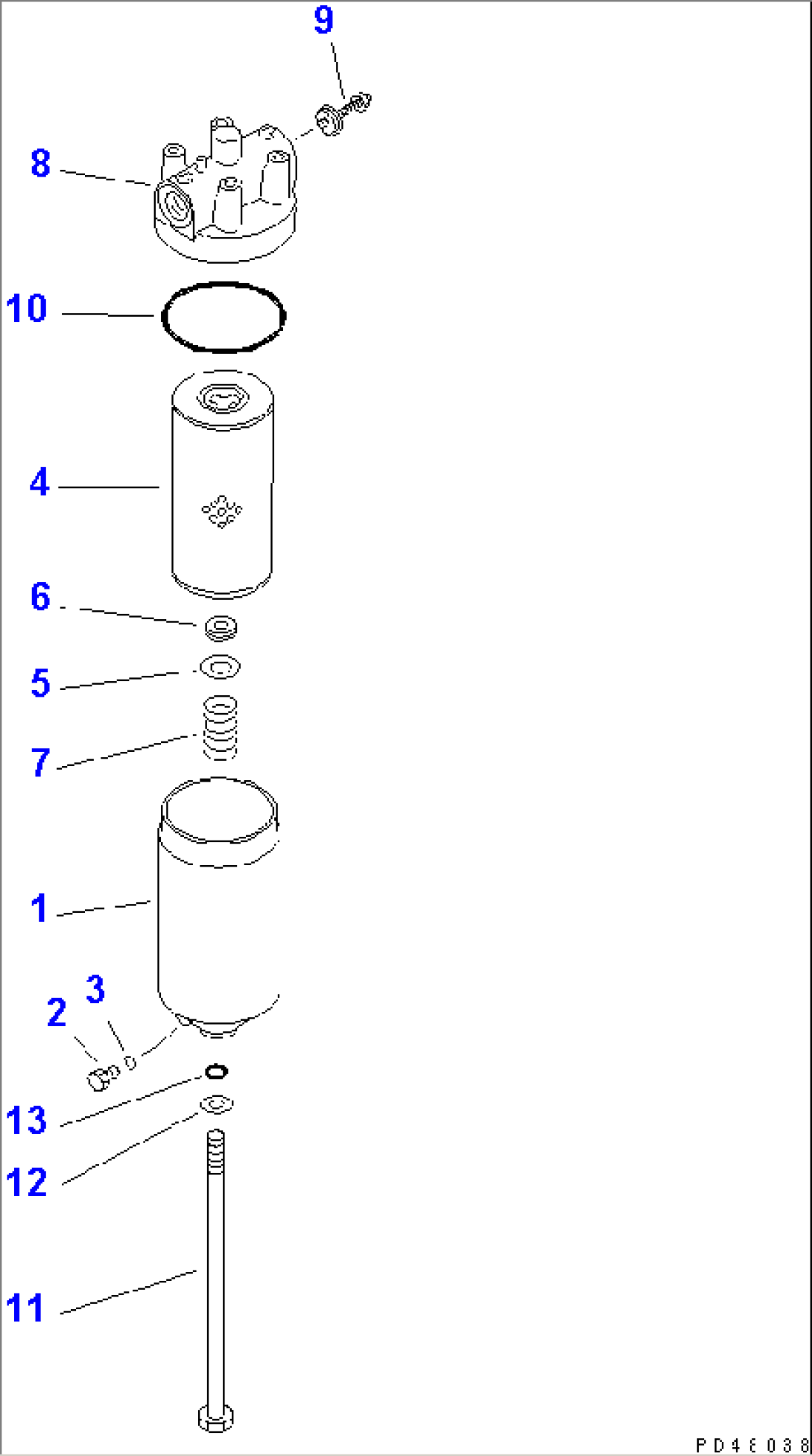 9
8
10
4
6
5
7
1
3
2
13
12
11
PD48038