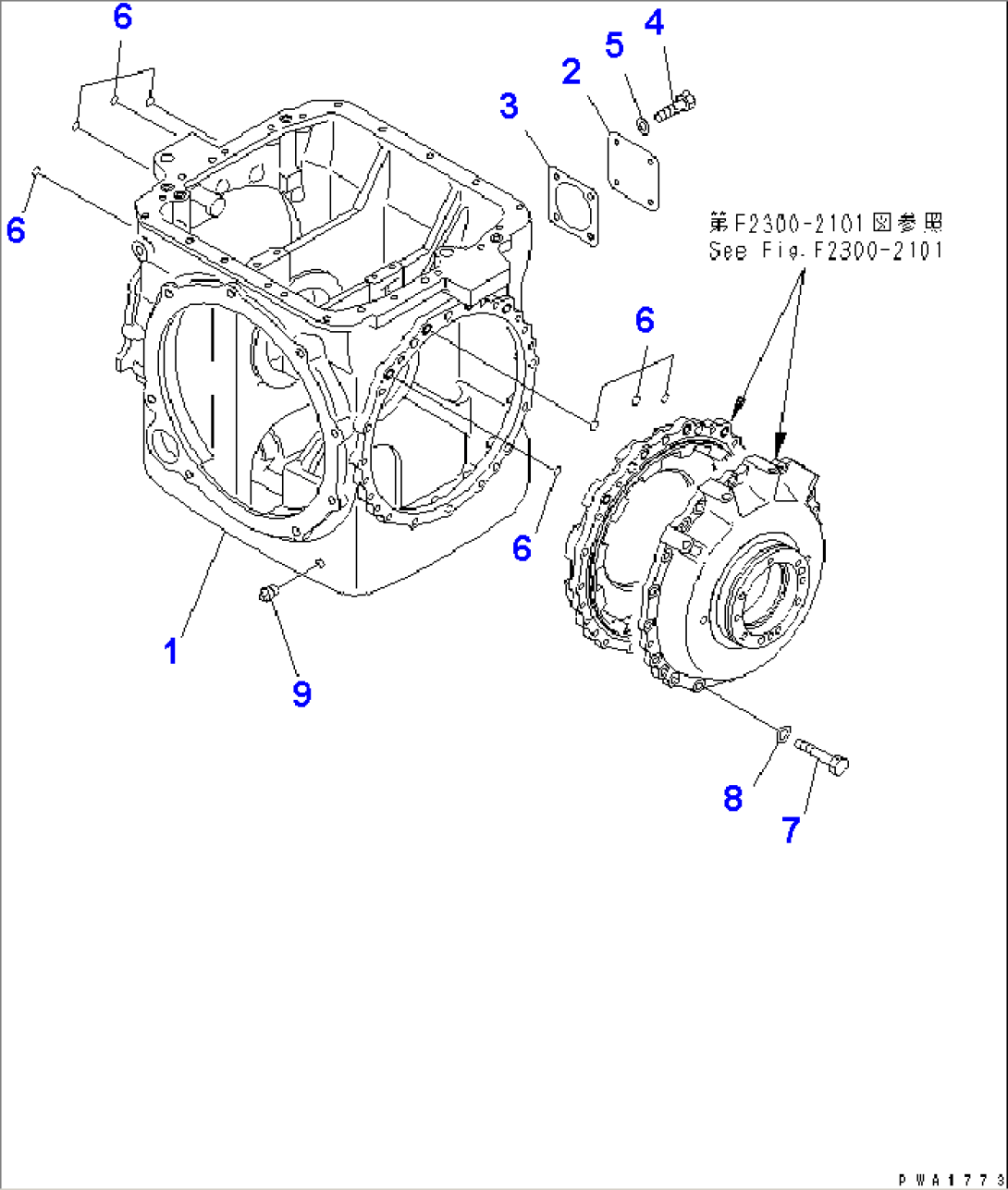 6
4
5
2
3
6
第F2300-2101図参照
See Fig.F2300-2101
6
6
1
9
8
7
PWA1773