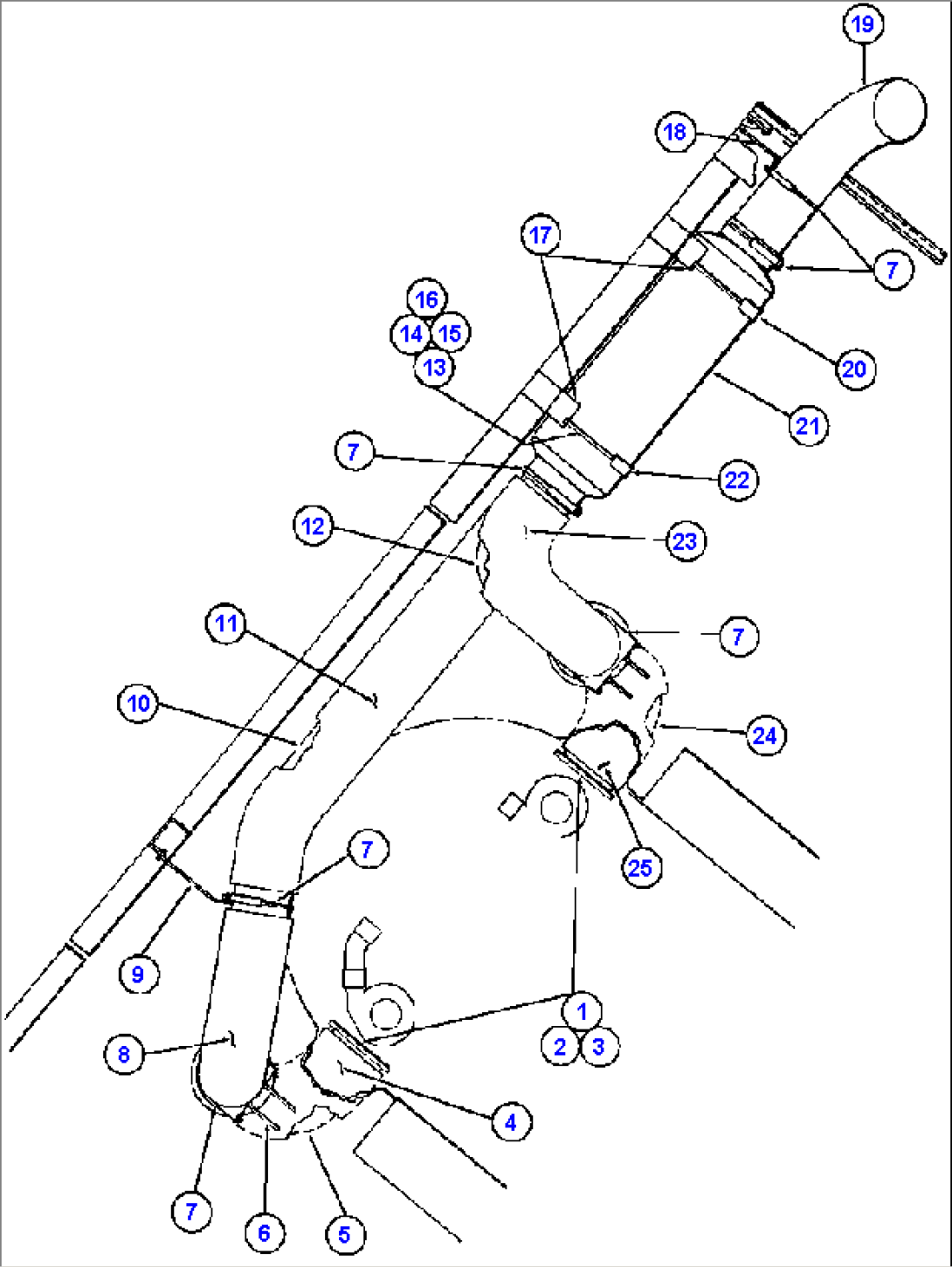 19
18
17
7
16
14
15
13
20
21
7
22
12
23
11
7
10
24
25
7
9
1
2
3
8
4
7
6
5