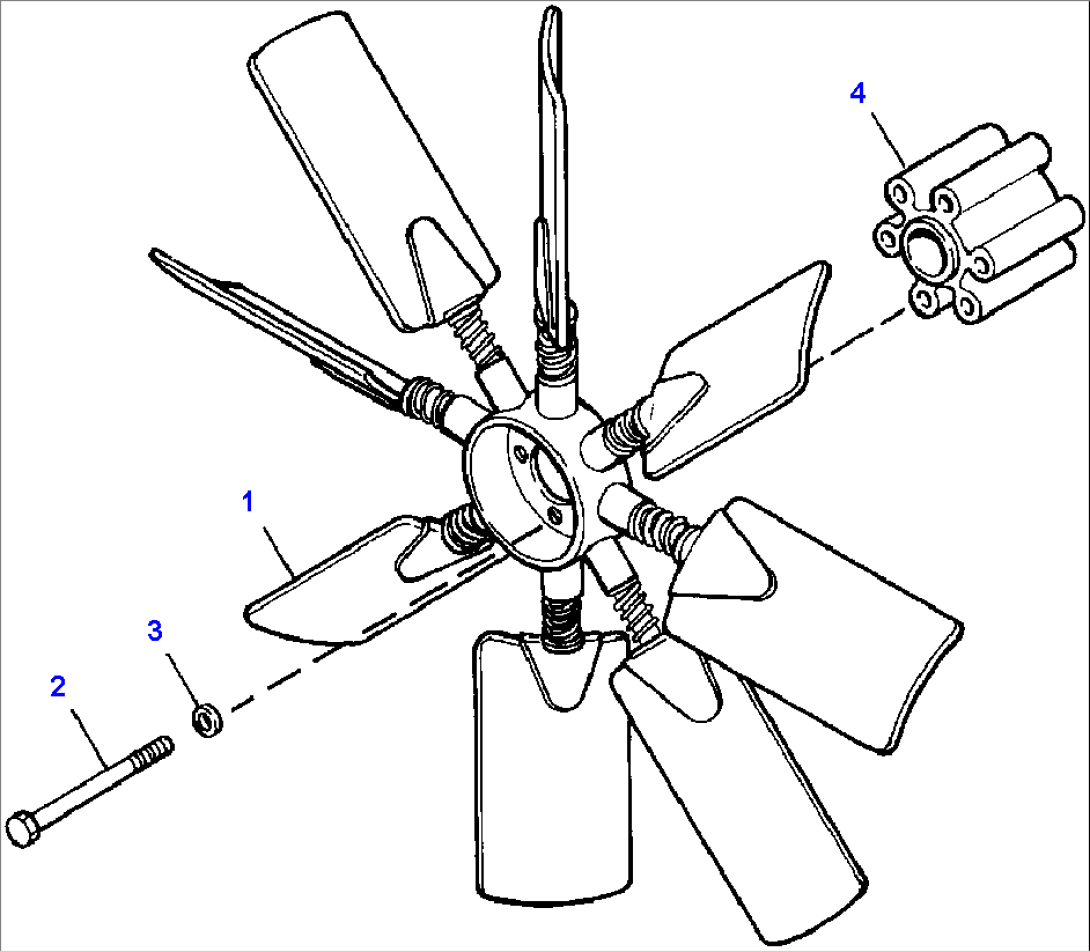 4
1
3
2