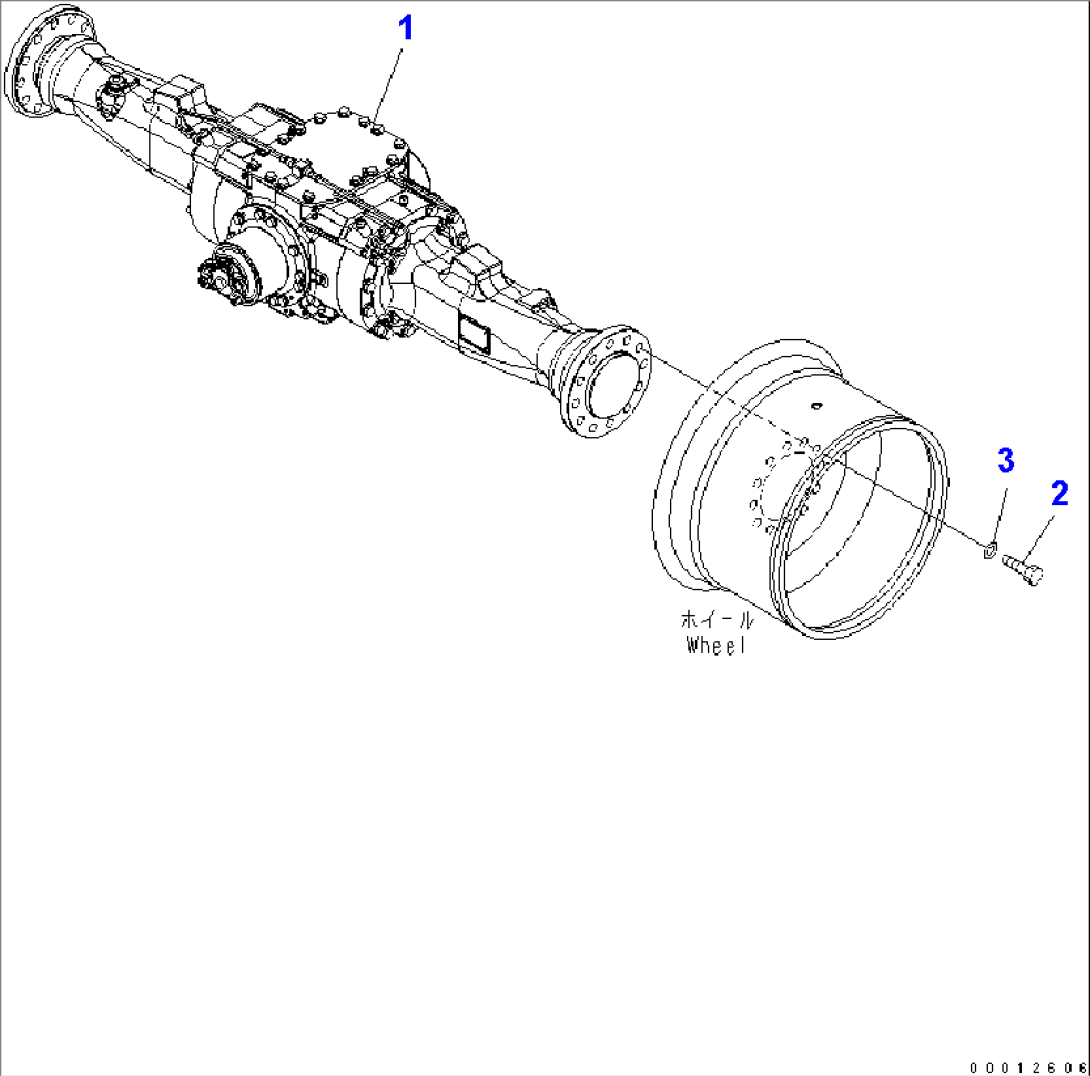 1

3

2

ホイール
Wheel

00012606