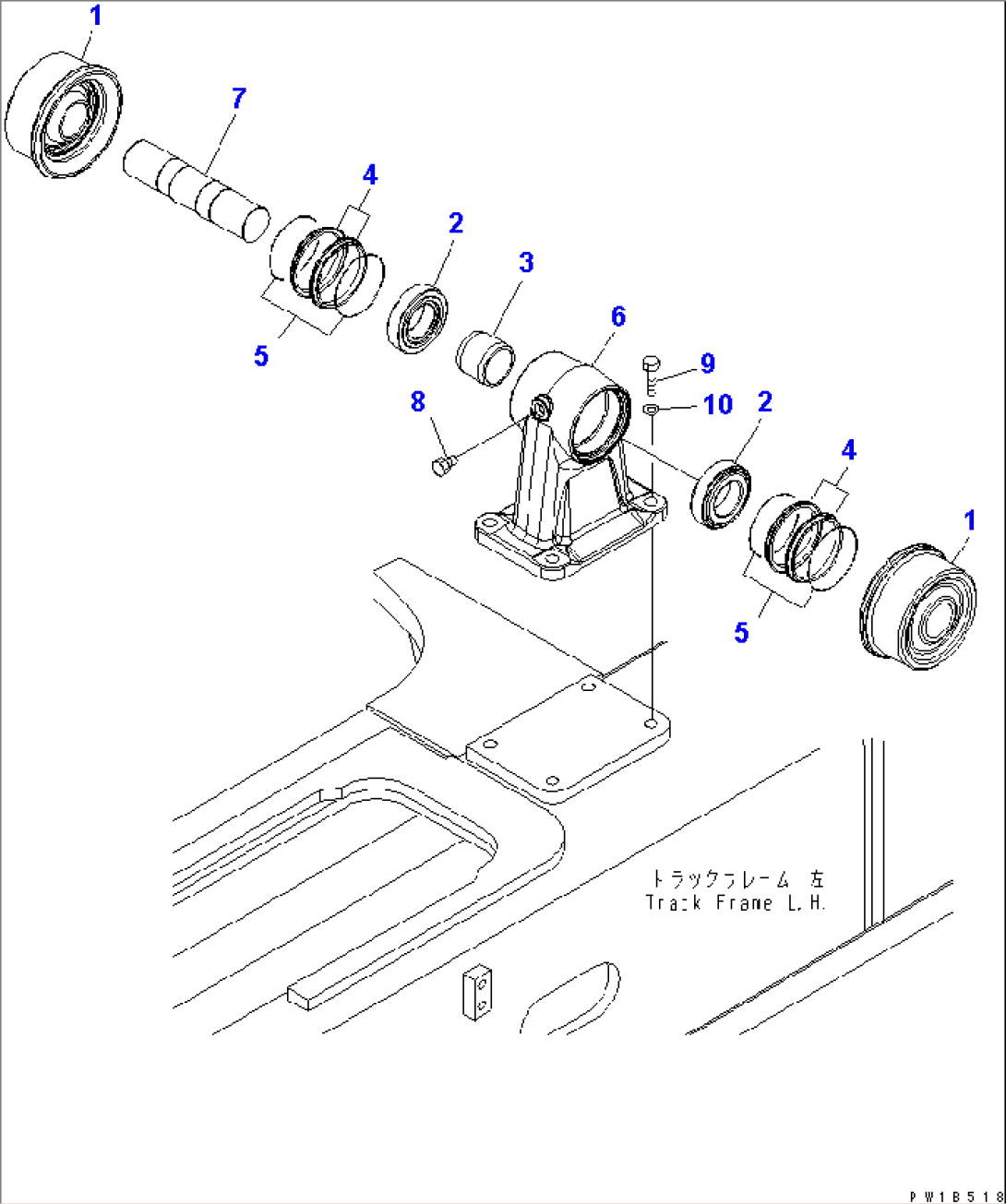 1
7
4
2
3
5
6
9
8
10
2
4
1
5
トラックフレーム 左
Track Frame L.H.
PW1B518