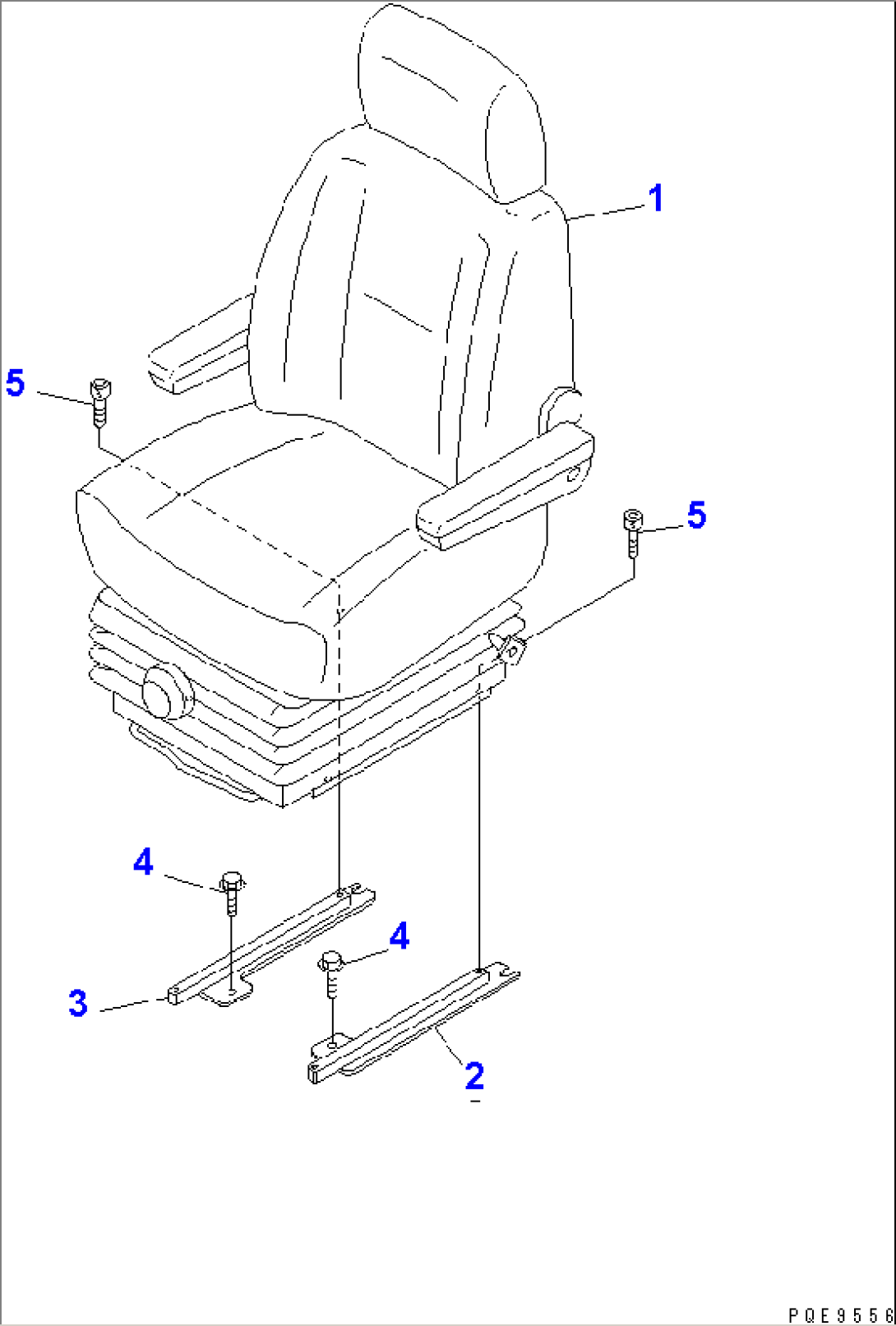 1

5

5

4

4

3

2

PQE9556