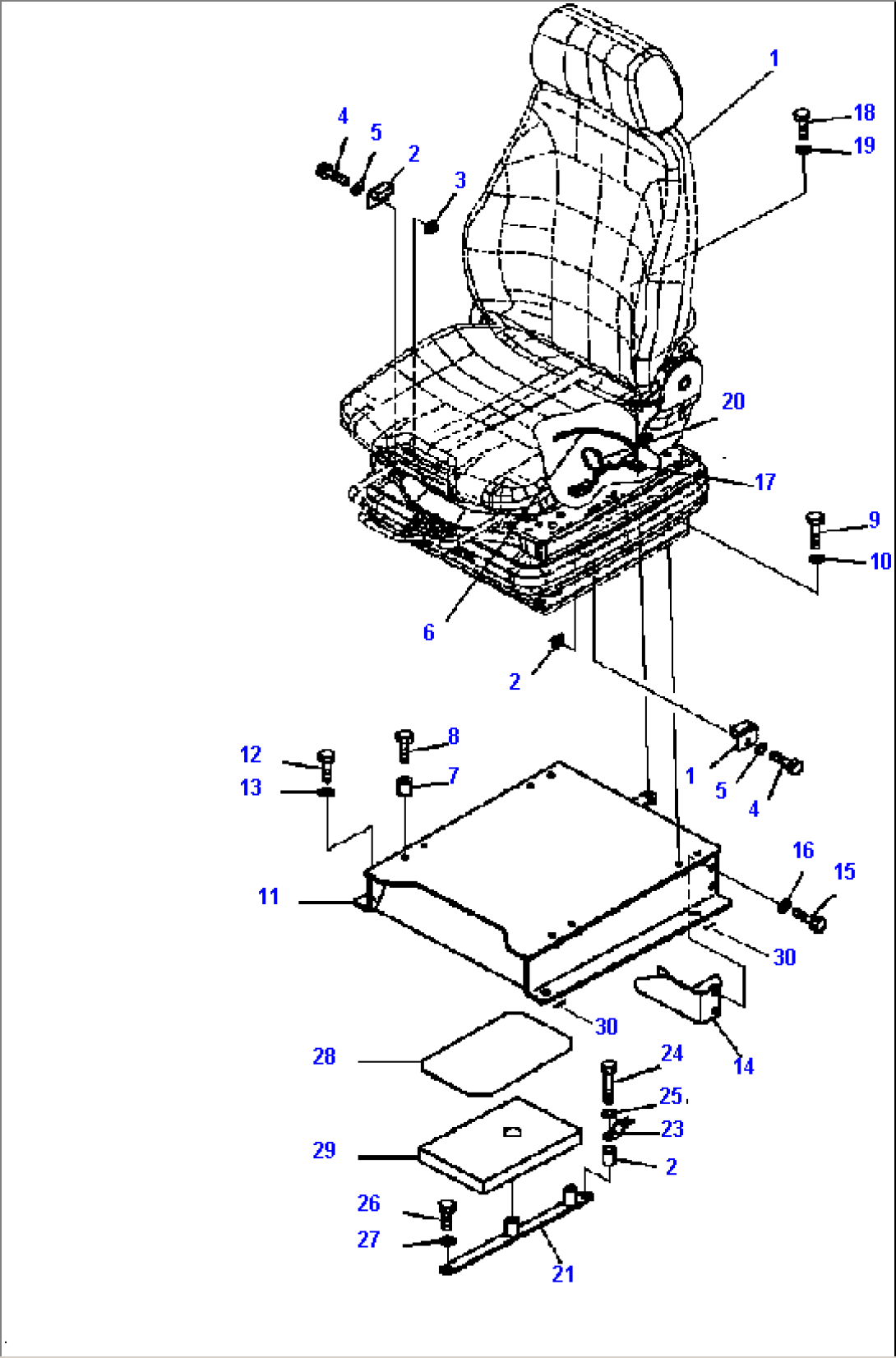 1
18
19
4
5
2
3
20
17
9
10
6
2
12
8
13
7
1
5
4
16
15
11
30
30
14
28
24
25
23
29
2
26
27
21