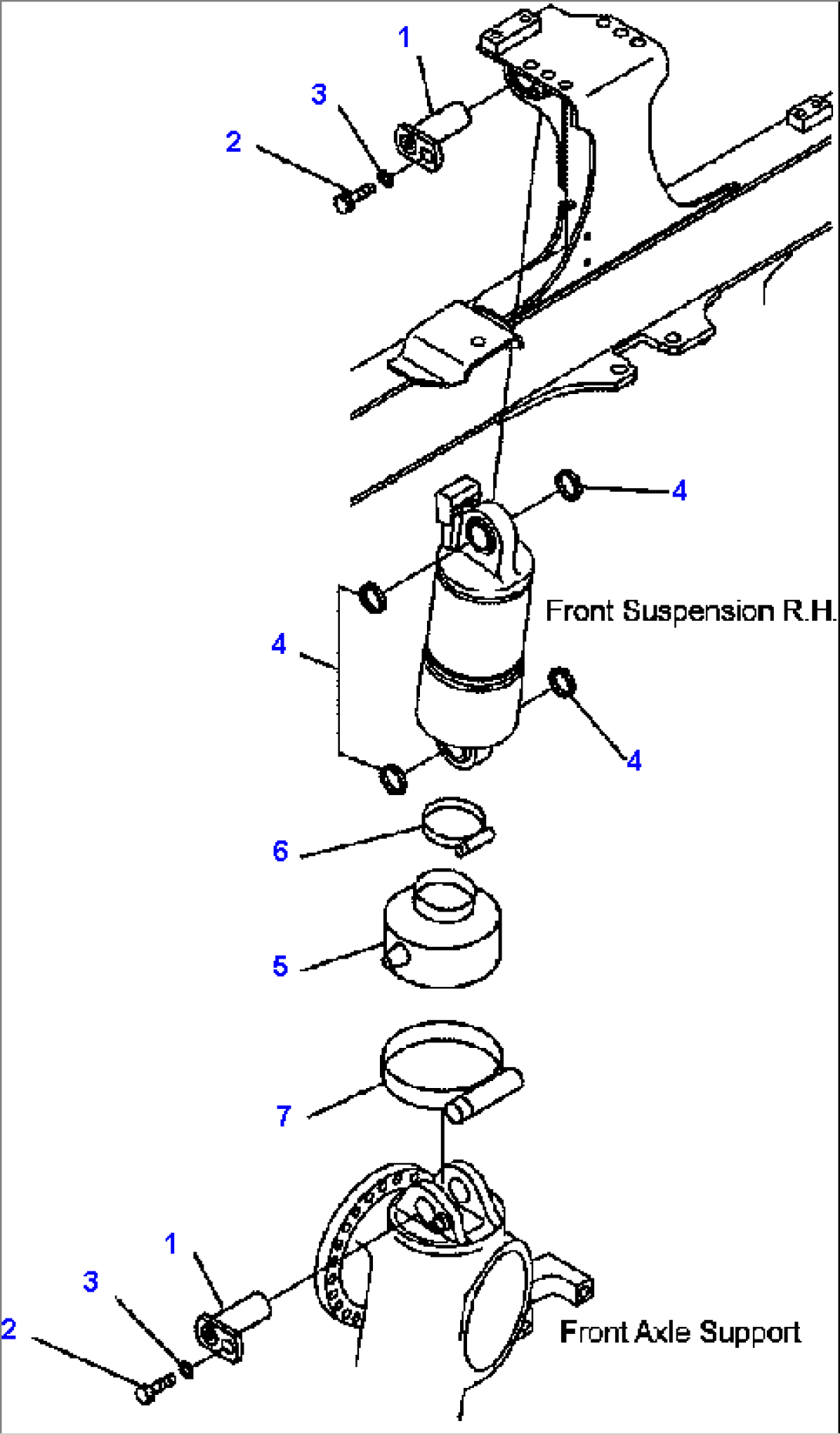 1
3
2
4
Front Suspension R.H.
4
4
6
5
7
1
3
2
Front Axle Support