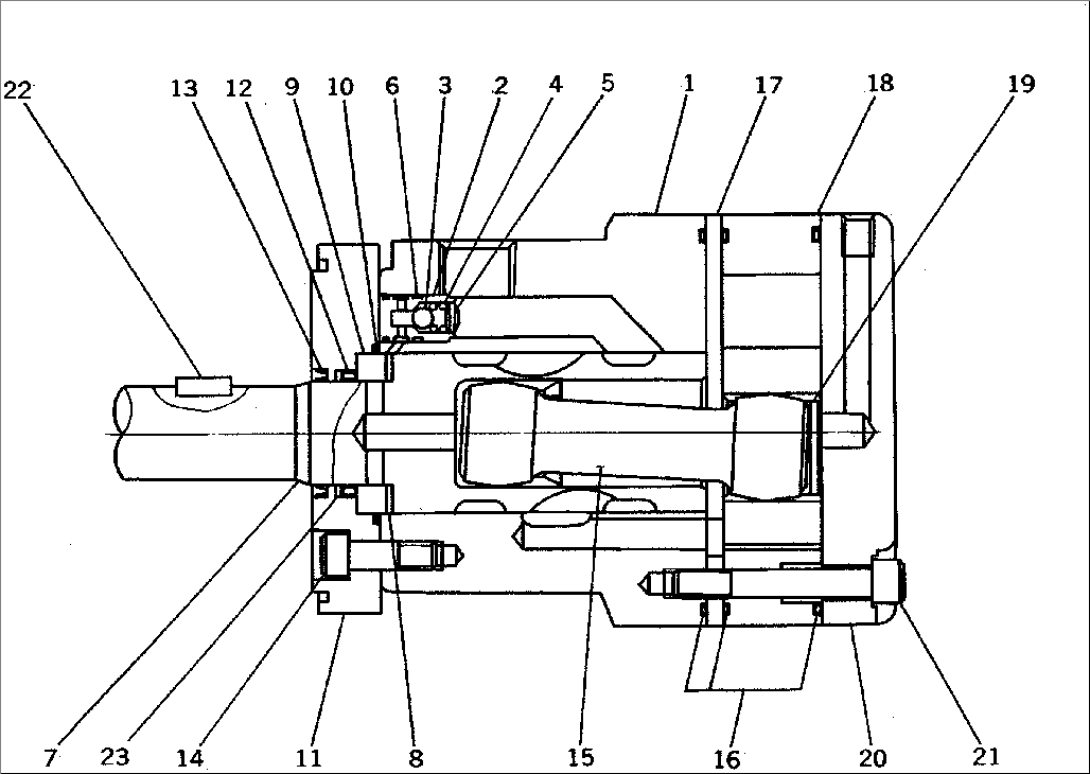 22
13
12
9
10
6
3
2
4
5
1
17
18
19
7
23
14
11
8
15
16
20
21