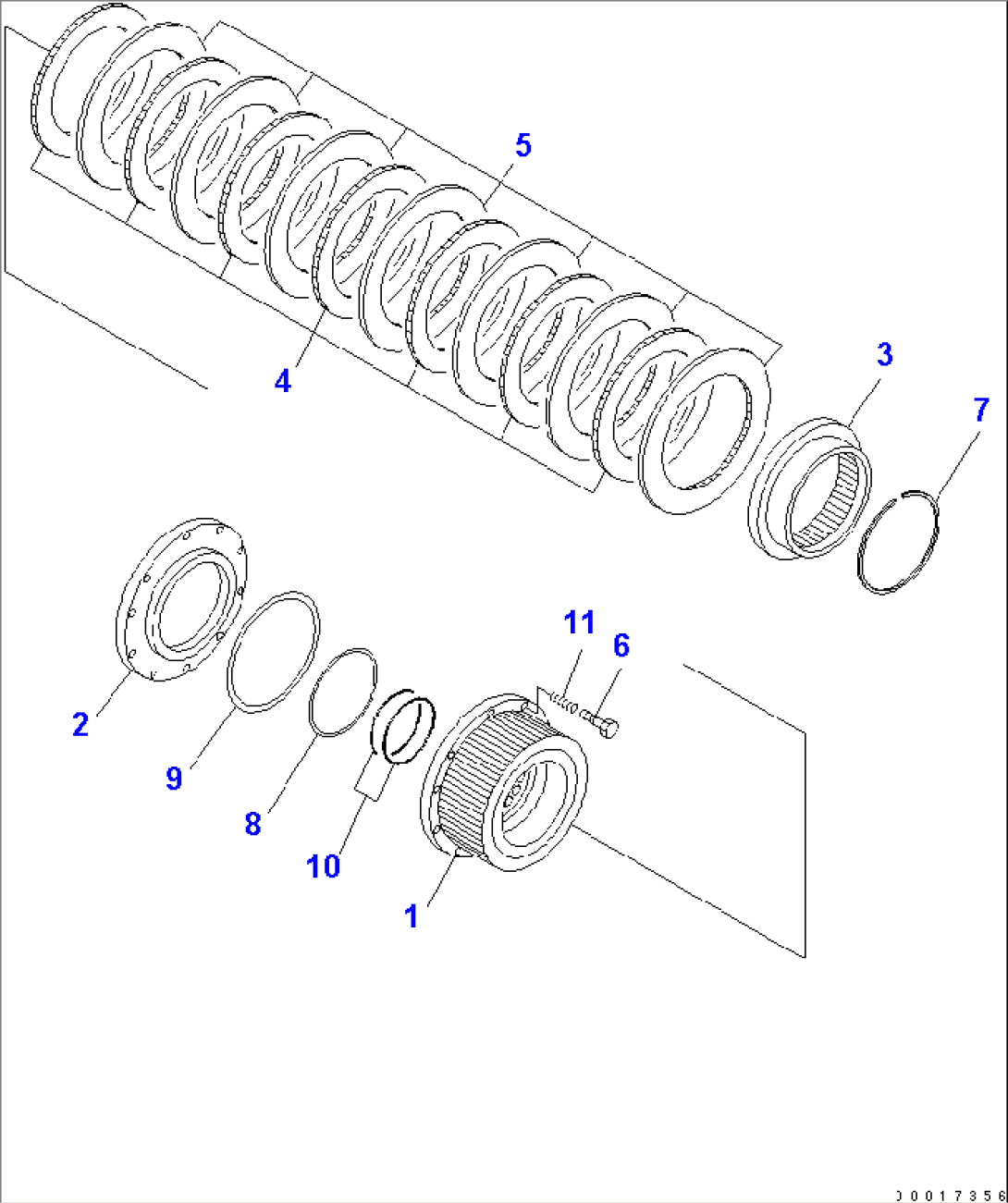 5
4
3
7
11
6
2
9
8
10
1
J0017356