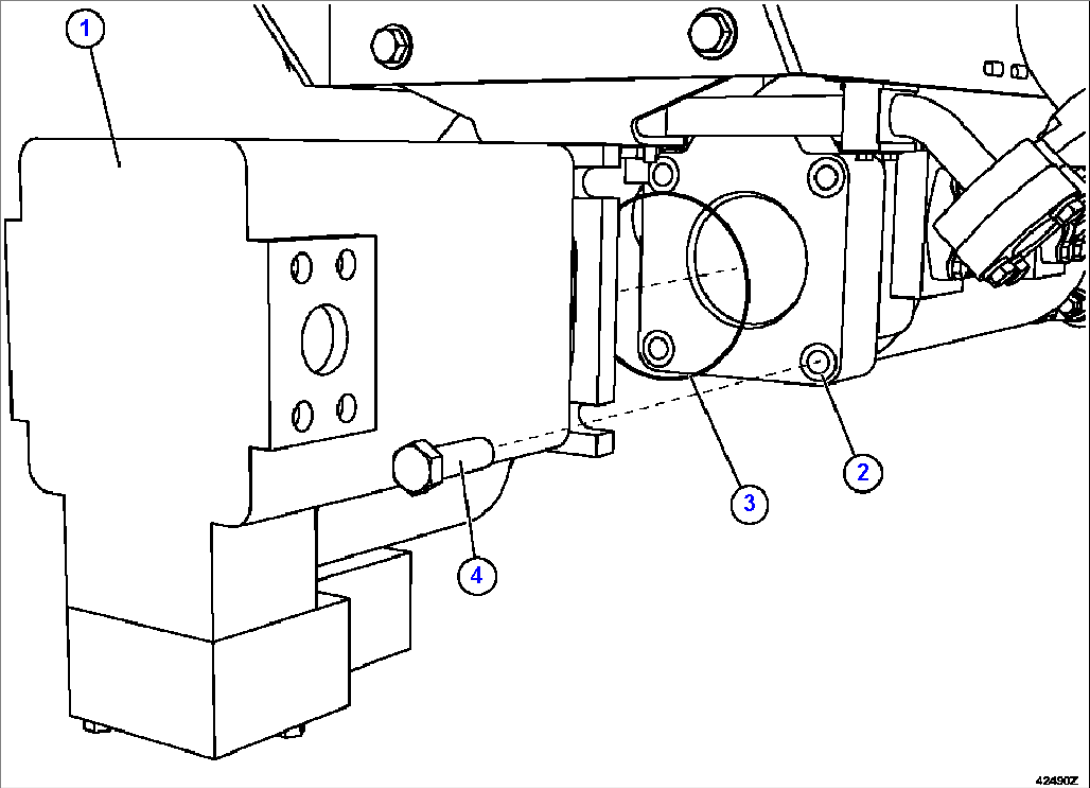 1
2
3
4
42490Z