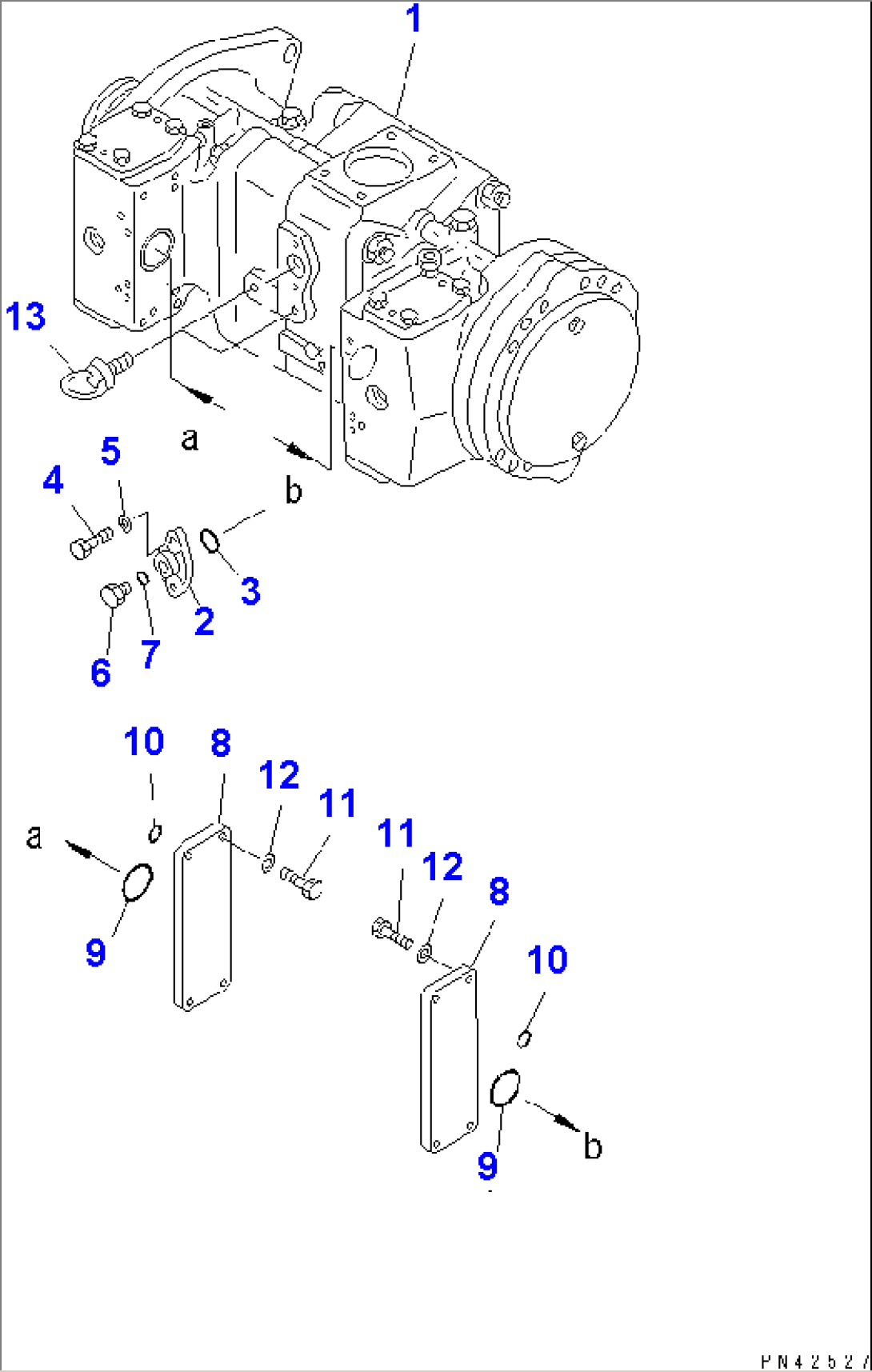 1

13

a

b

5

4

3

2

7

6

10

8

12

11

a

9

11

12

8

10

9

b

PN42527