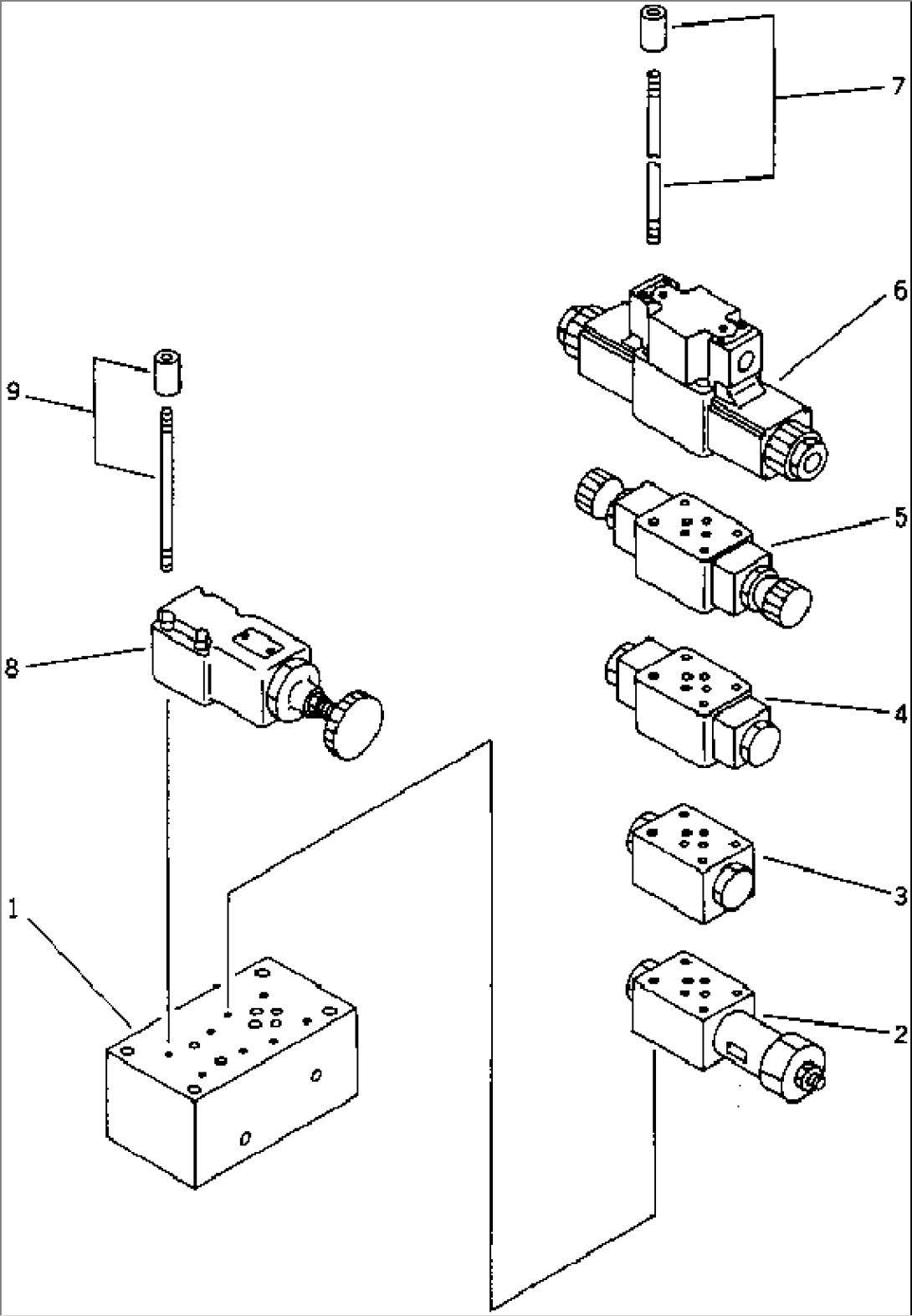 7
6
9
5
8
4
3
1
2