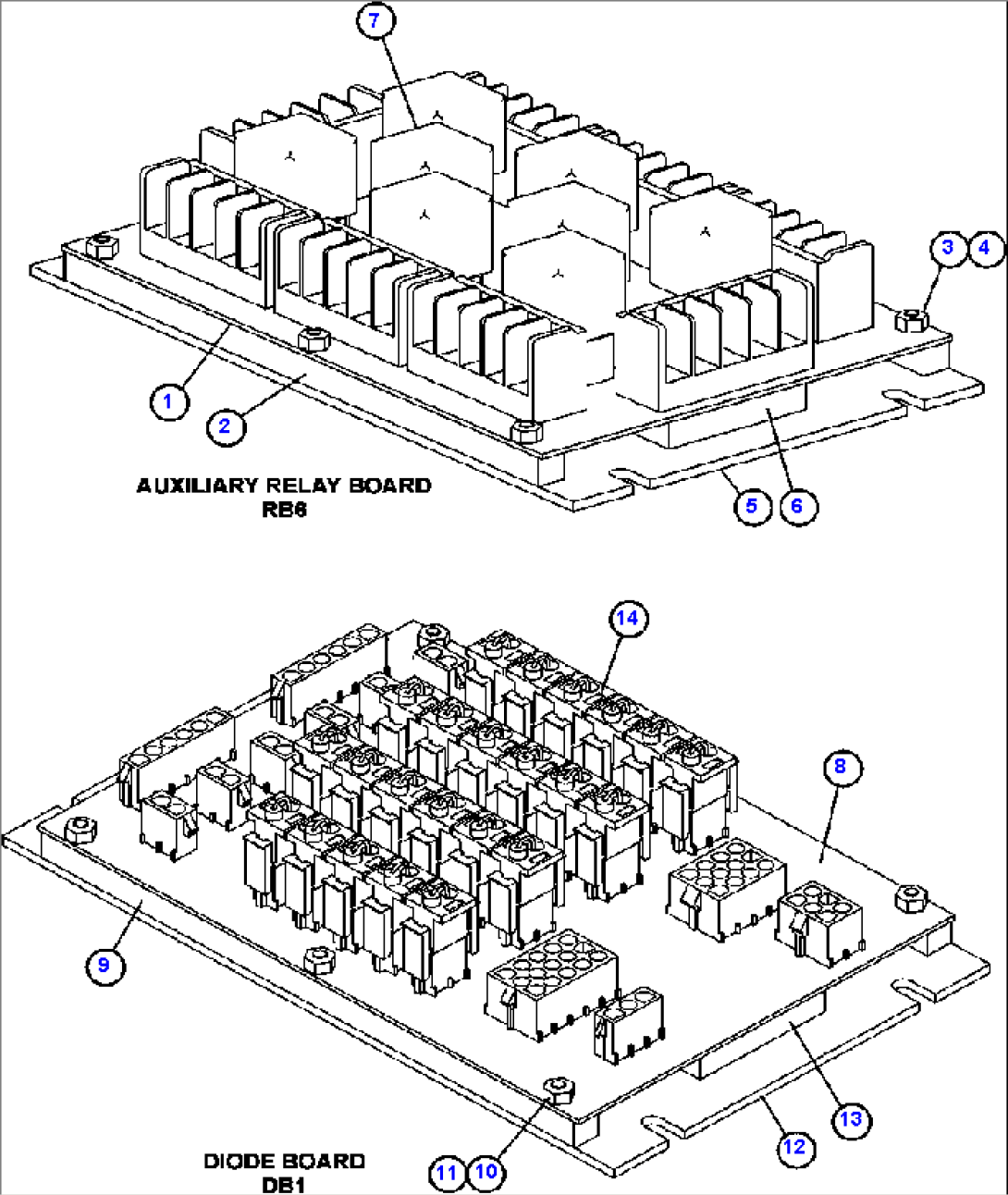 7

3 4

1

2

AUXILIARY RELAY BOARD
RB6

5 6

14

8

9

13

12

DIODE BOARD
DB1

11 10