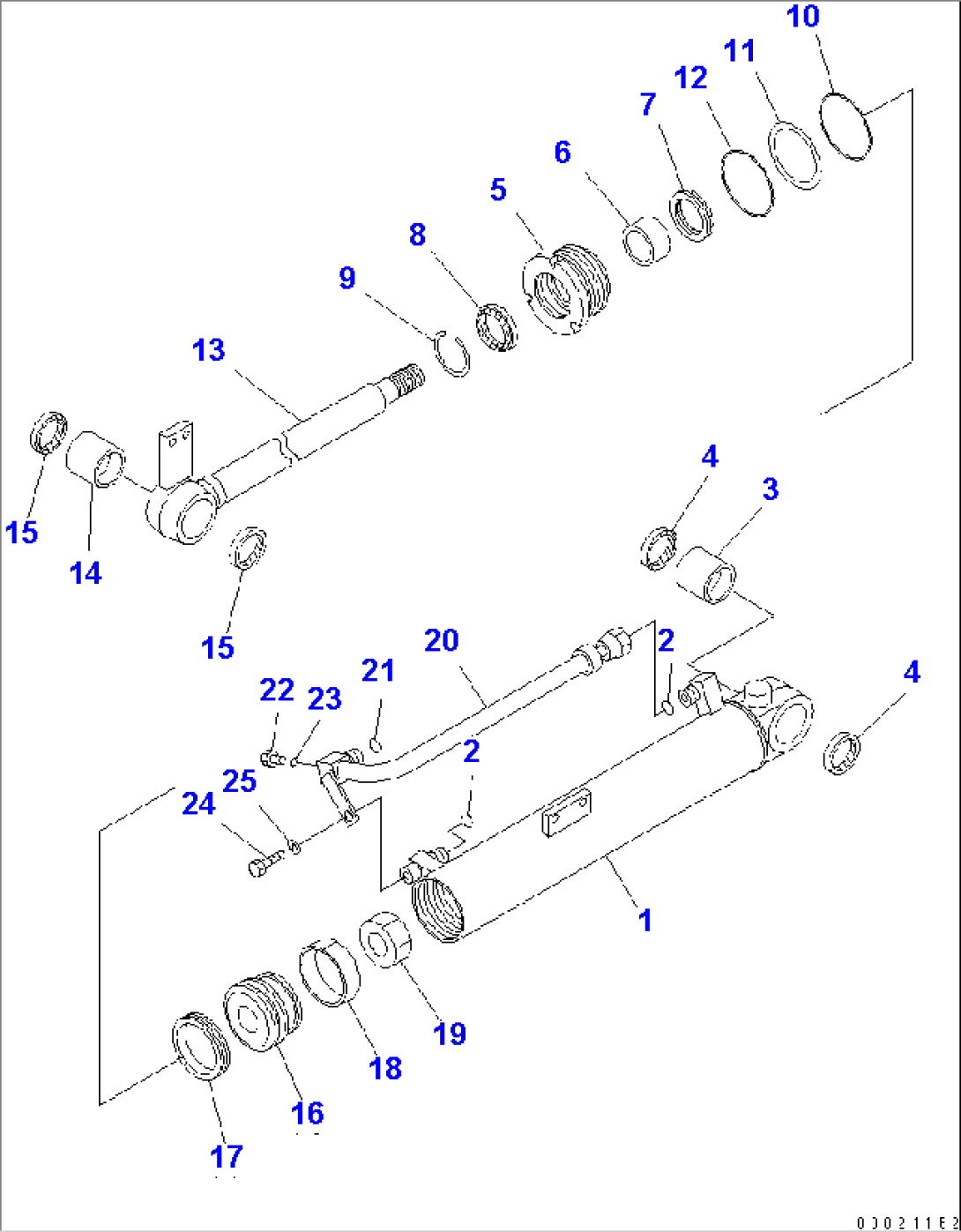 10
11
12
7
6
5
8
9
13
15
14
15
4
3
20
2
21
22
23
2
4
25
24
1
19
18
16
17
030211E2