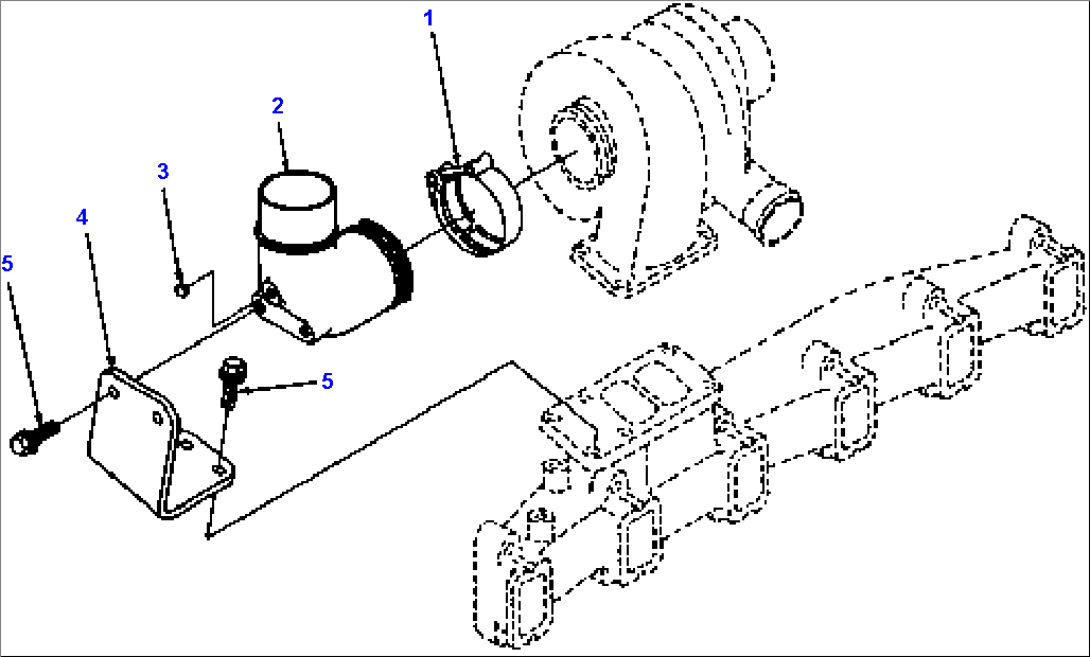 1
2
3
4
5
5