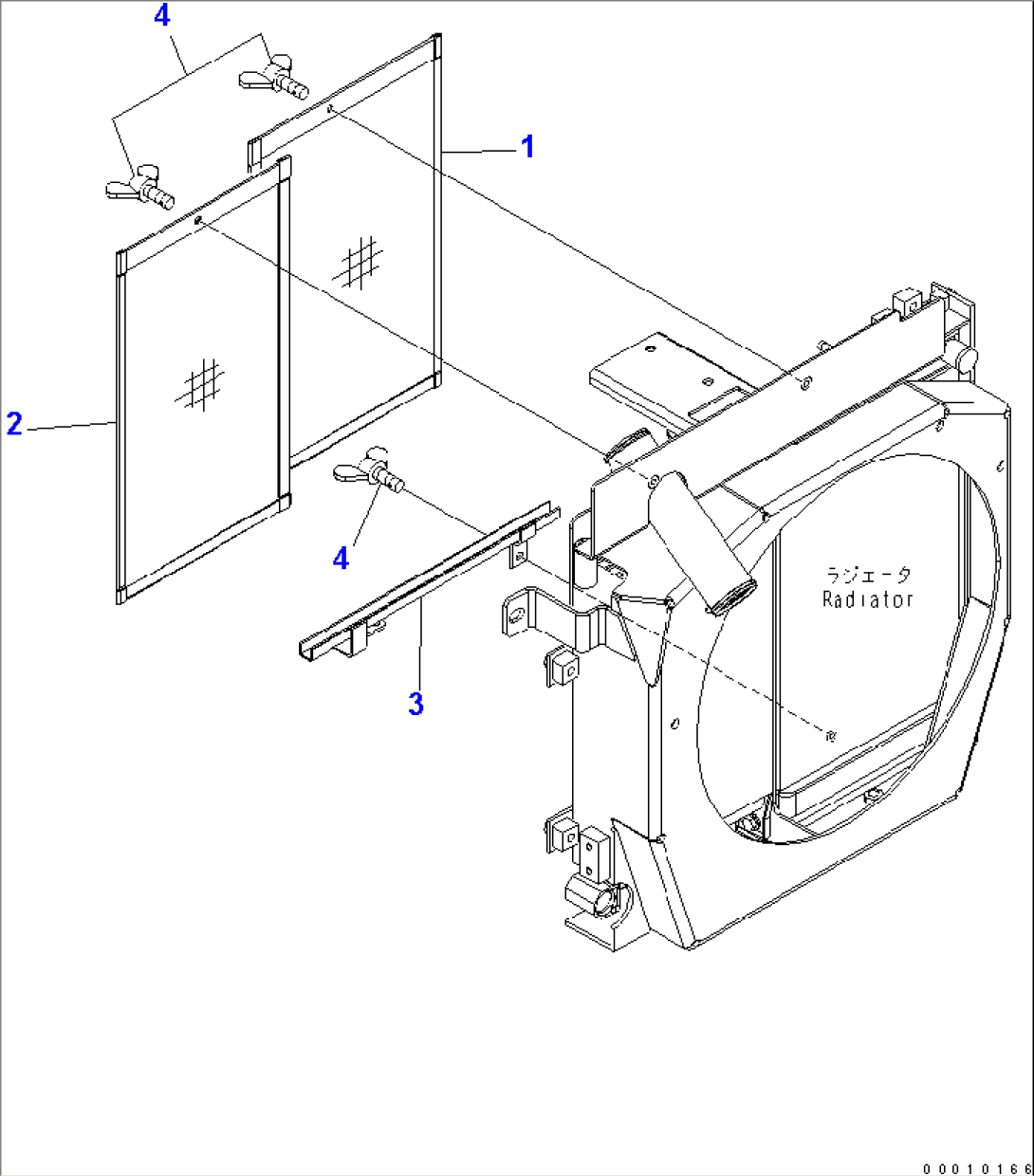 4

1

2

4

3

ラジエータ
Radiator

00010166