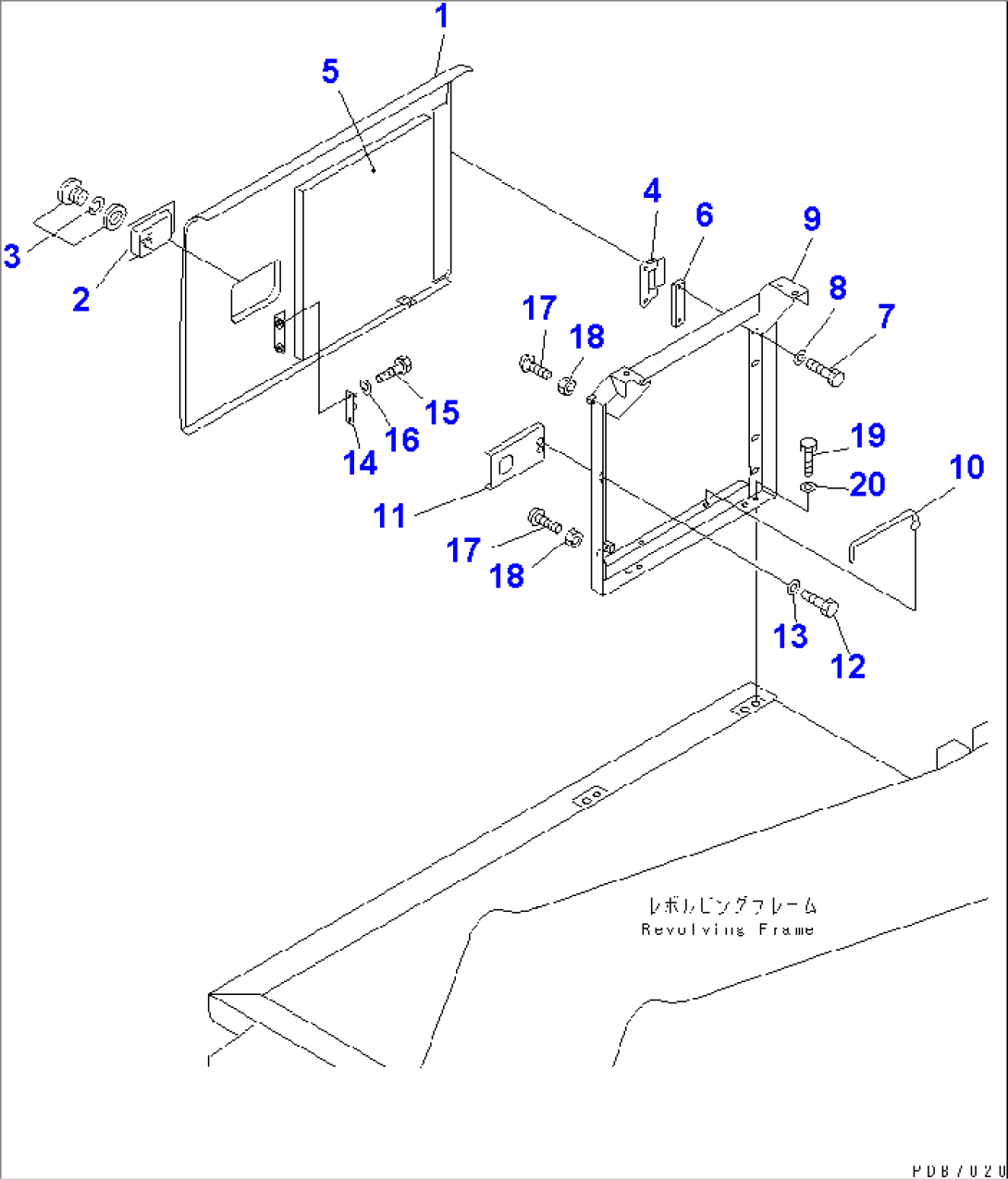 1
5
3
2
4
6
9
8
7
17
18
15
16
14
19
20
10
11
17
18
13
12
レボルビングフレーム
Revolving Frame
PDB7020