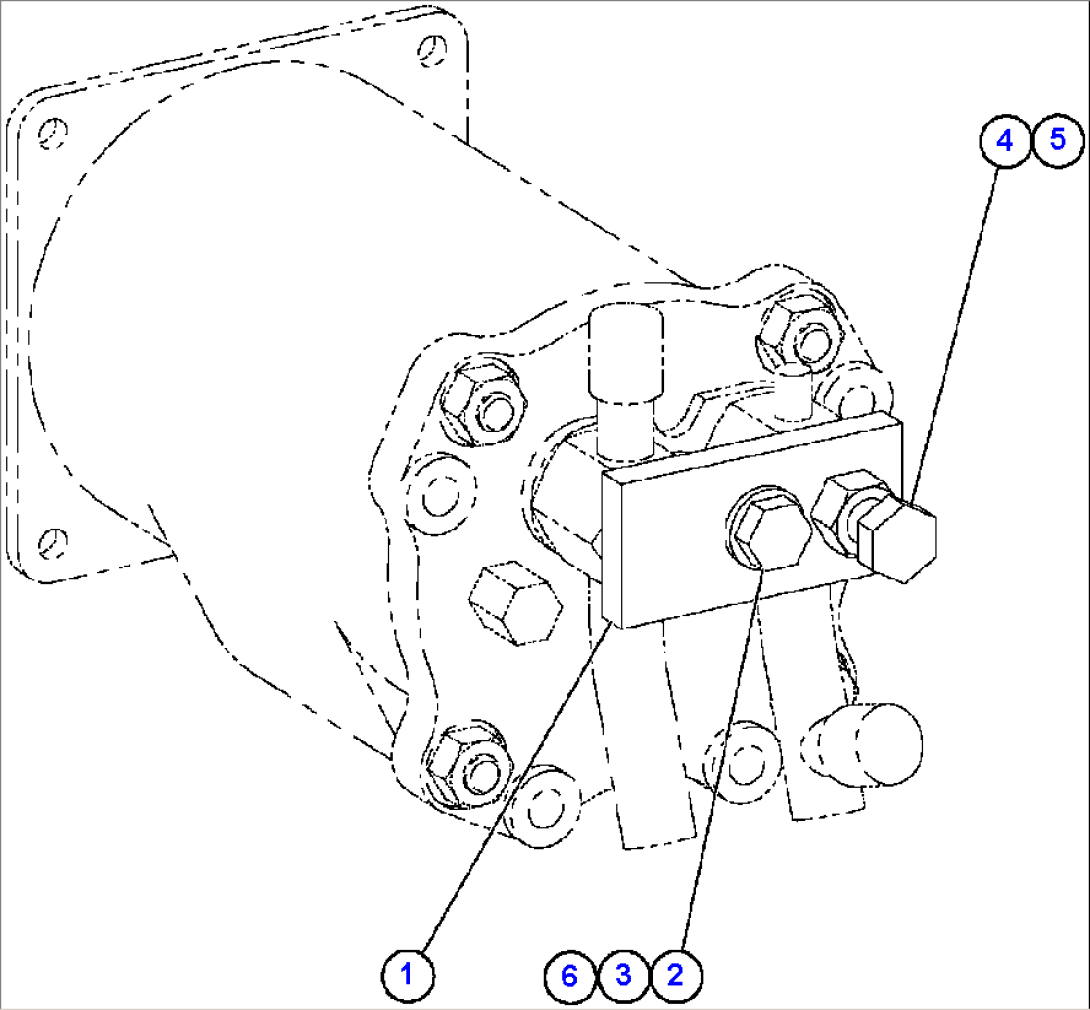 4 5

1

6 3 2