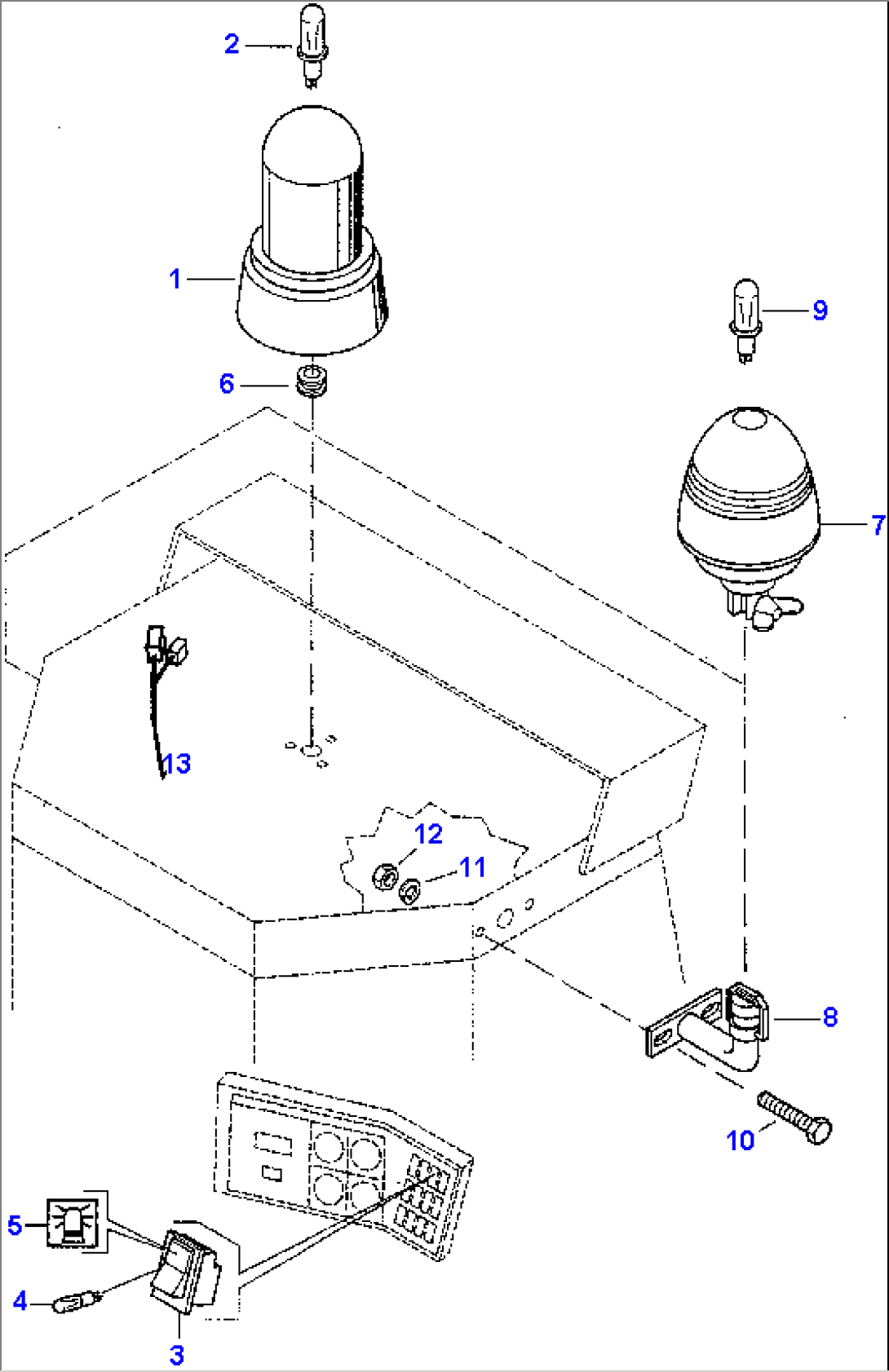 2
1
9
6
7
13
12
11
8
10
5
4
3