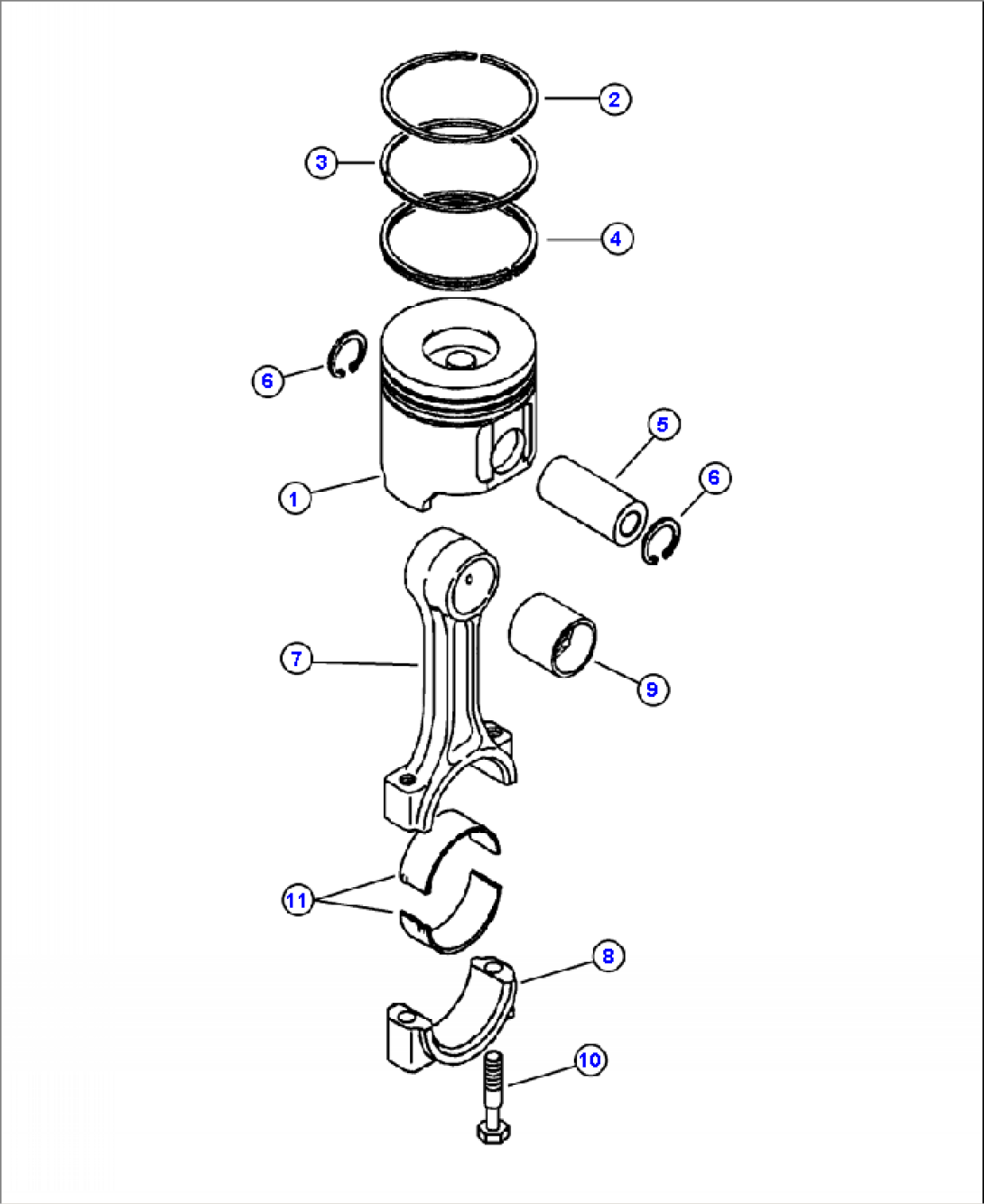 2
3
4
6
5
6
1
7
9
11
8
10