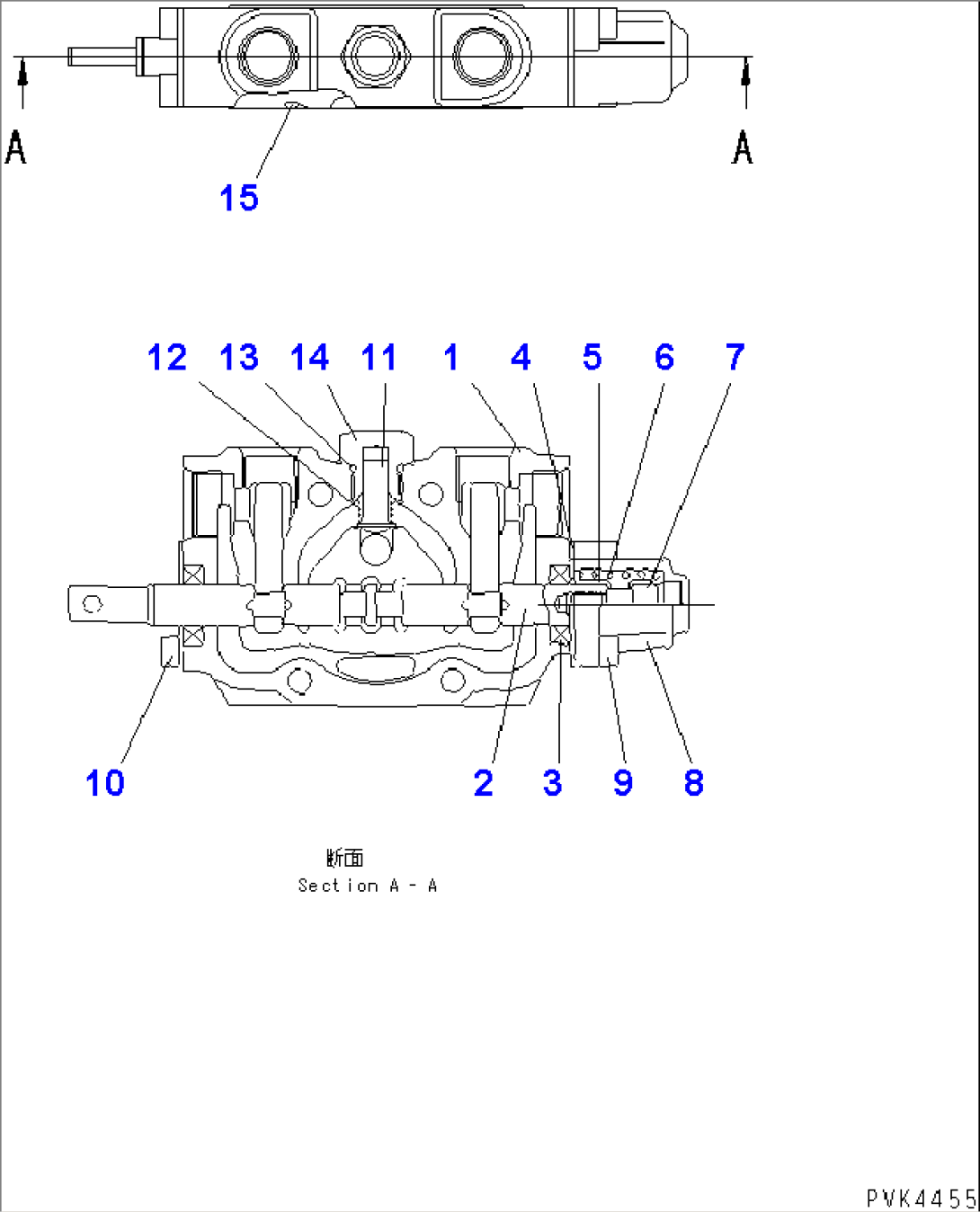 A A

15

12 13 14 11 1 4 5 6 7

10 2 3 9 8

断面
Section A - A

PVK4455