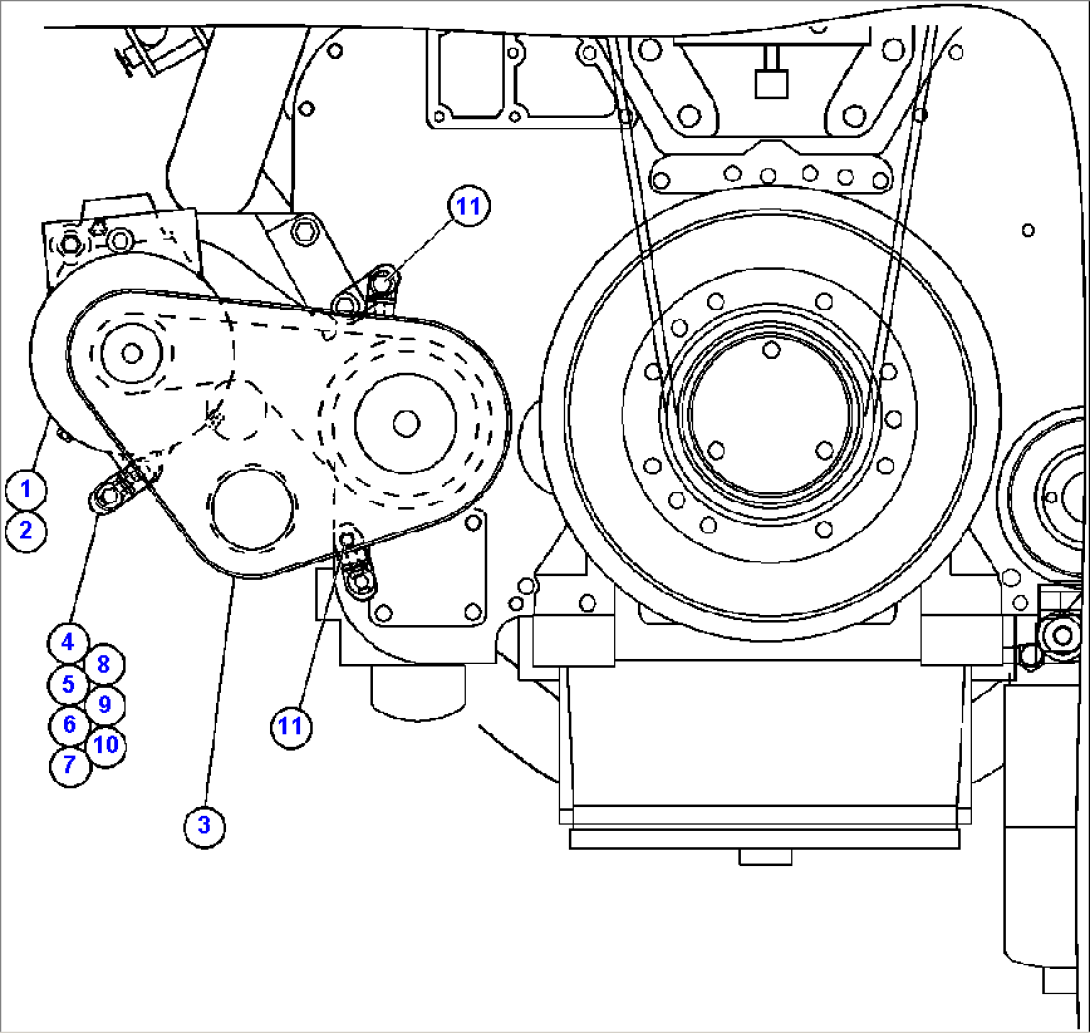 11
1
2
4
8
5
9
6
10
7
11
3