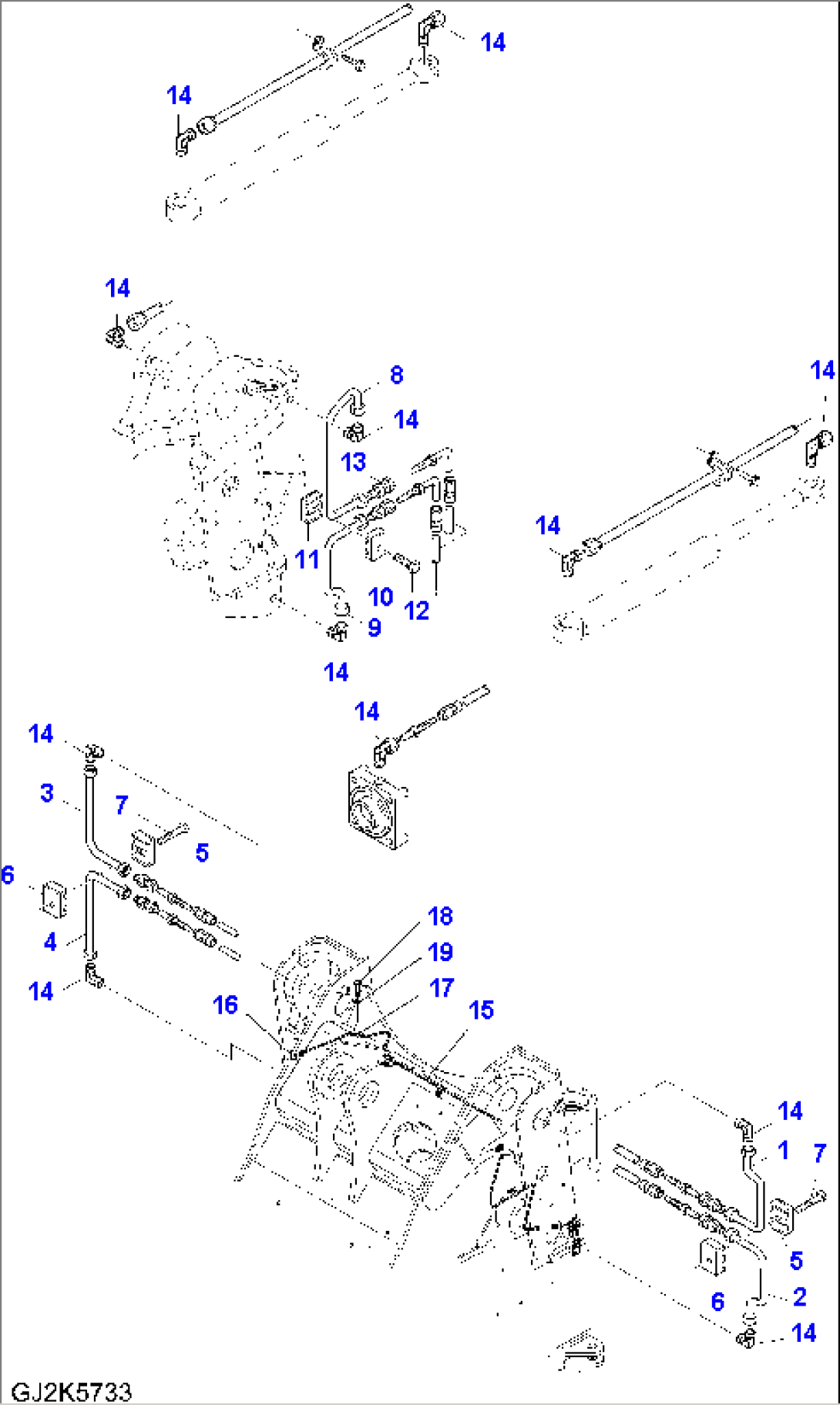 14
14
14
8
14
14
13
14
11
10
12
9
14
14
14
3
7
5
6
4
14
18
19
17
16
15
14
1
7
5
6
2
14
GJ2K5733