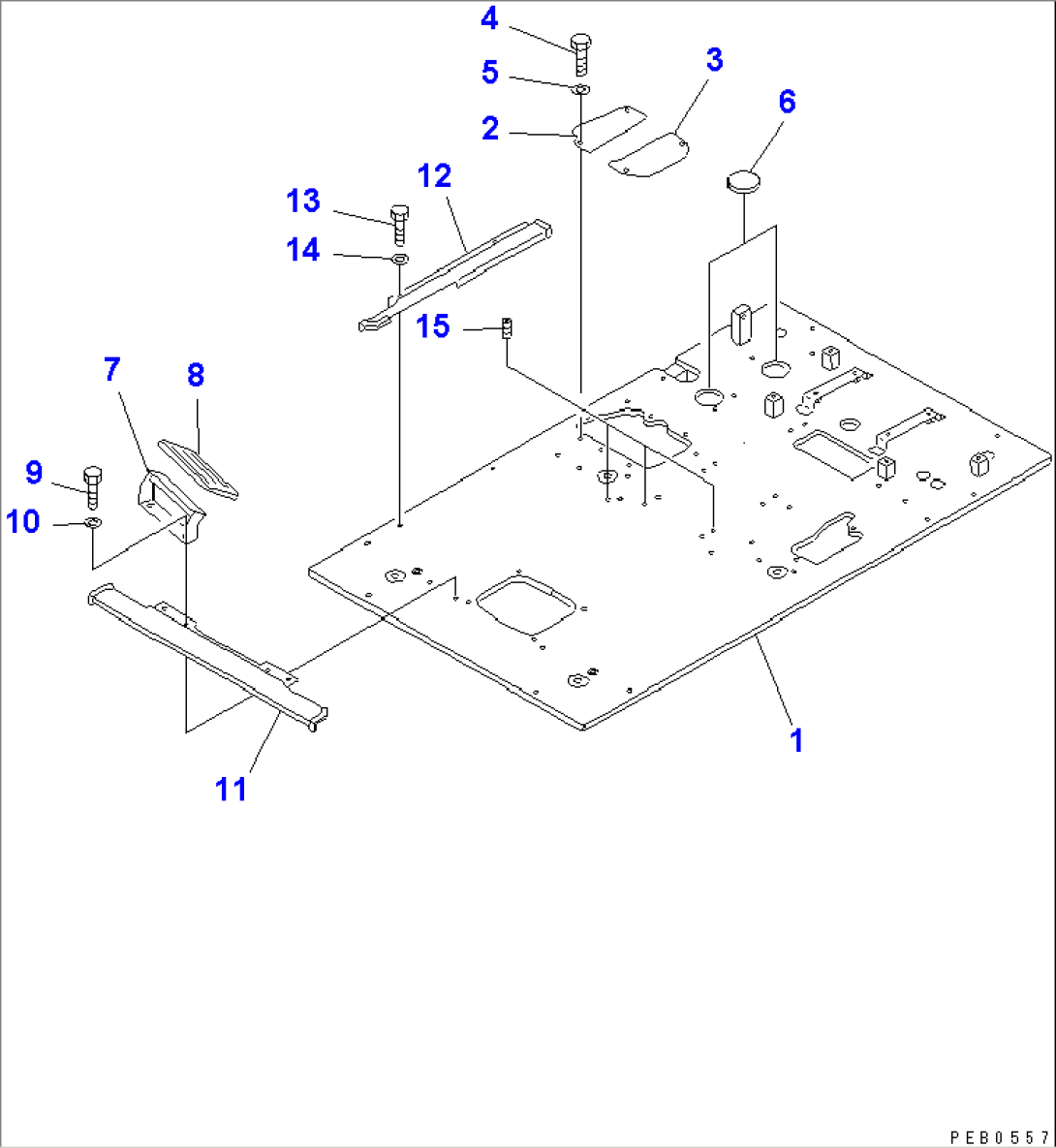 4
5
3
2
6
12
13
14
15
7
8
9
10
11
1
PEB0557