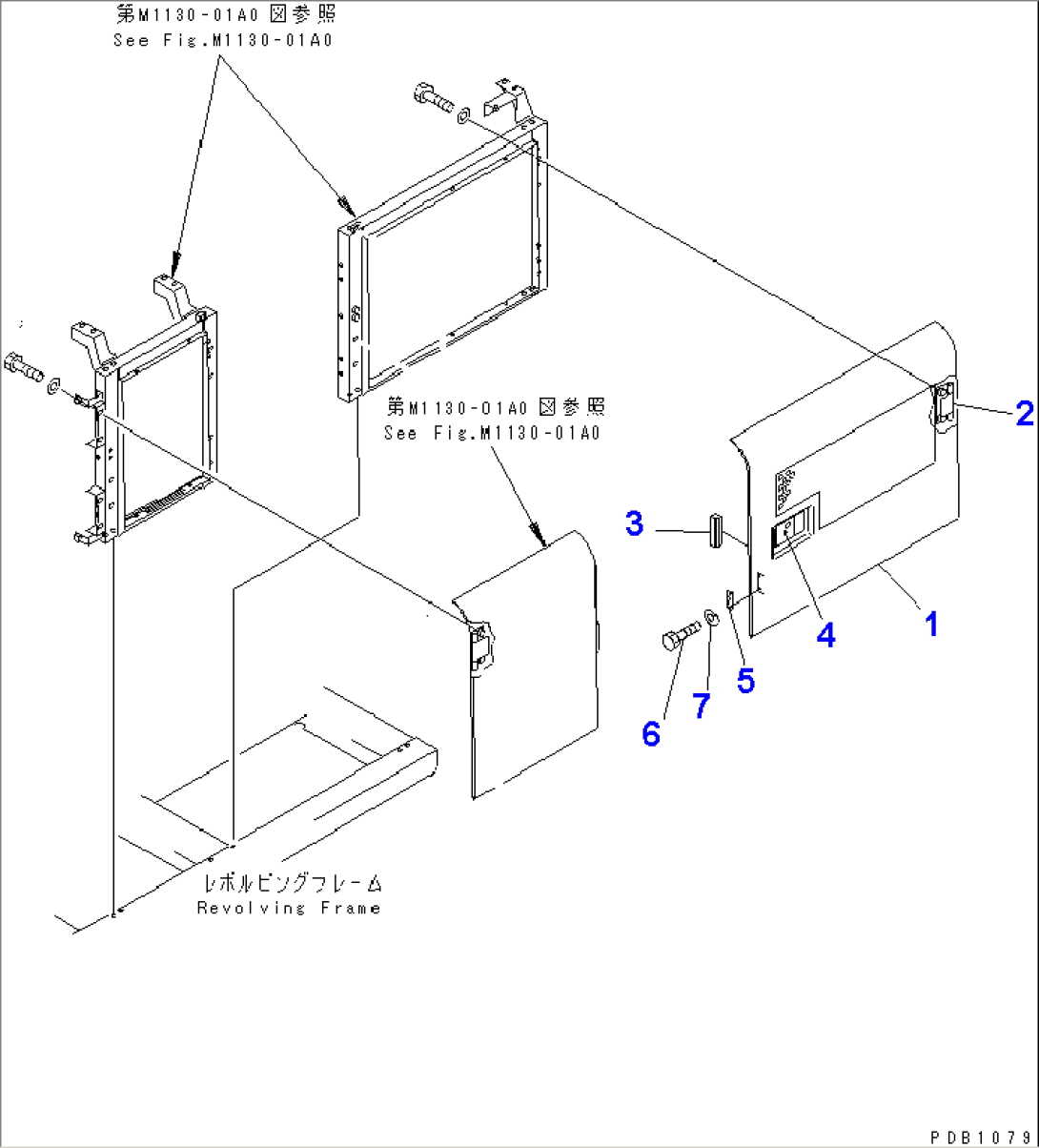 第M1130-01A0 図参照
See Fig.M1130-01A0

第M1130-01A0 図参照
See Fig.M1130-01A0

2

3

4

1

5

7

6

レボルビングフレーム
Revolving Frame

PDB1079