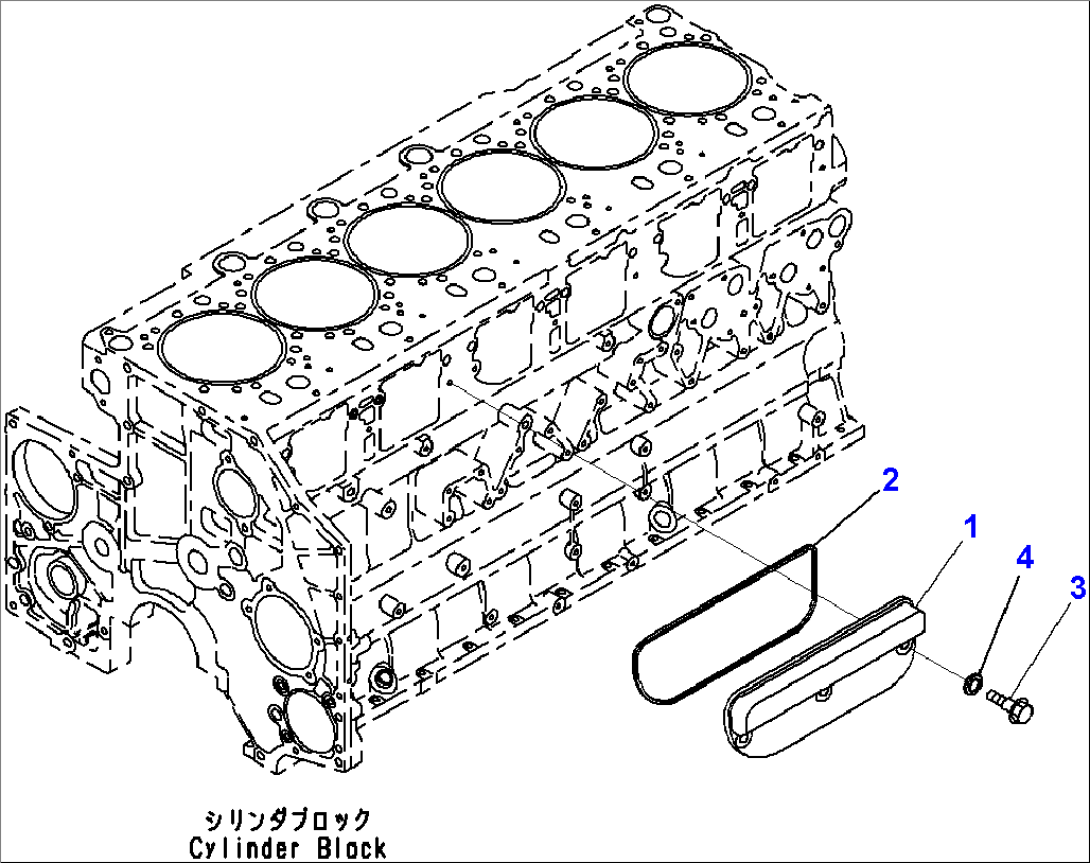 2
1
4
3
シリンダブロック
Cylinder Block