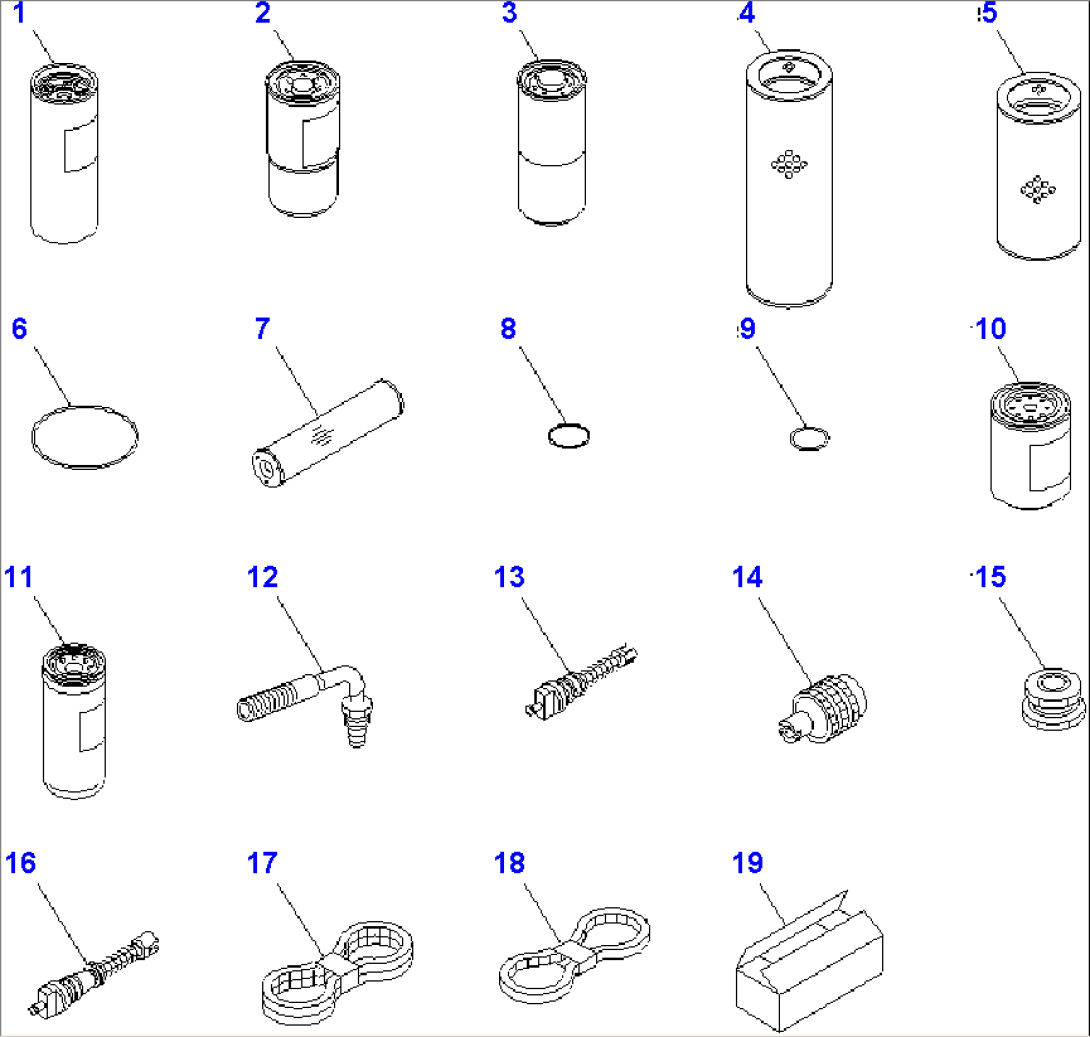 1
2
3
4
5
6
7
8
9
10
11
12
13
14
15
16
17
18
19