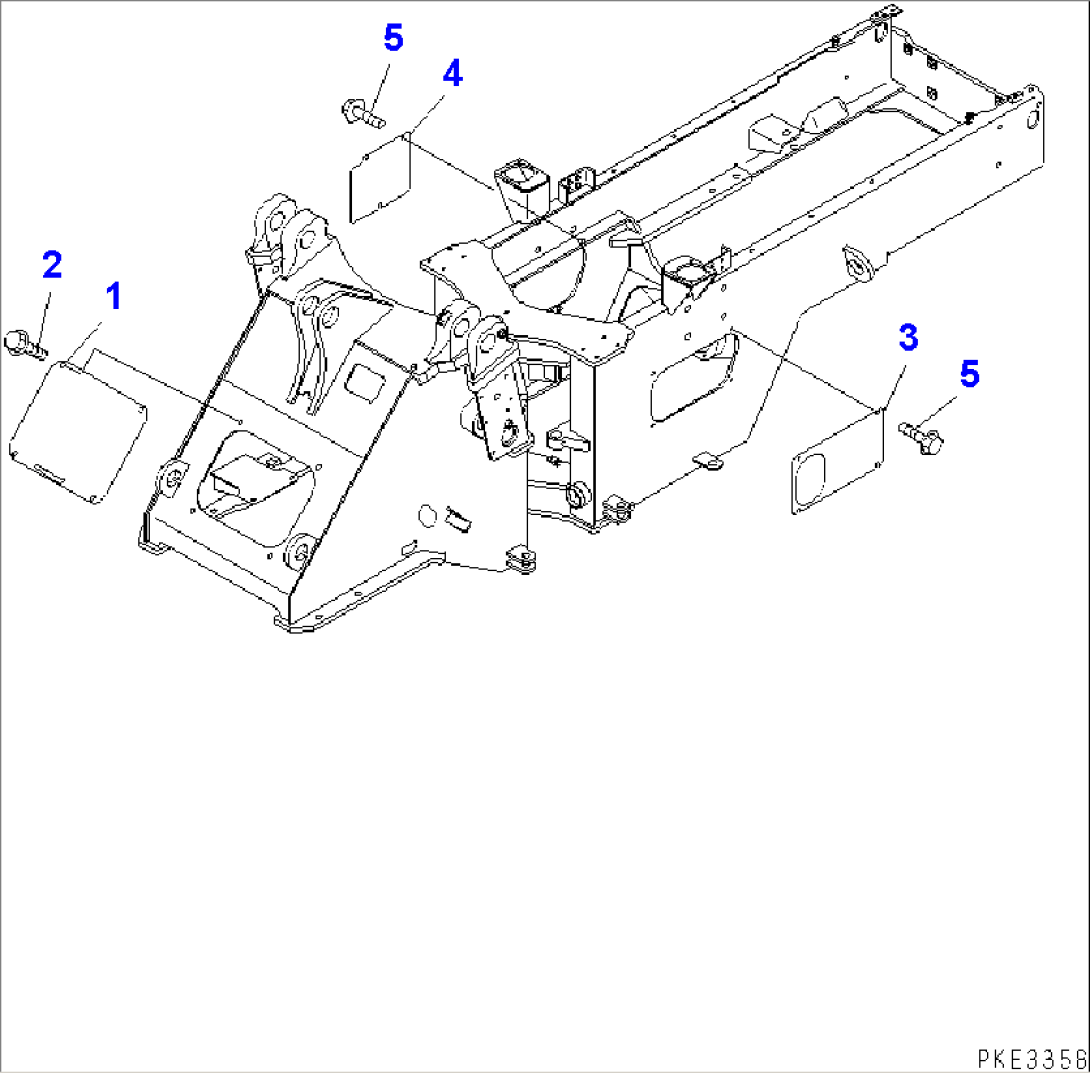 5
4
2
1
3
5
PKE3356