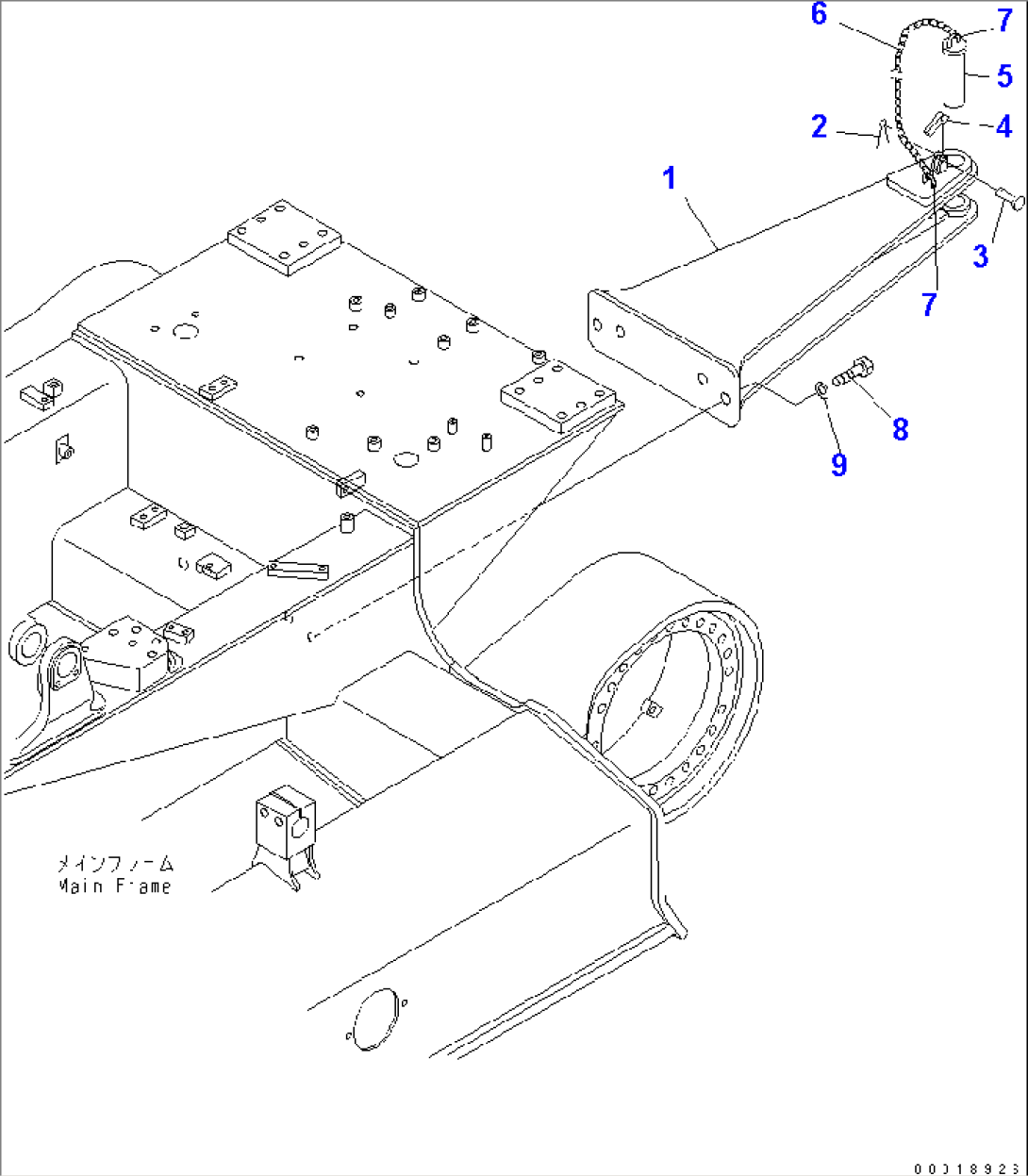 6
7
5
2
4
1
3
7
8
9
メインフレーム
Main Frame
00018923