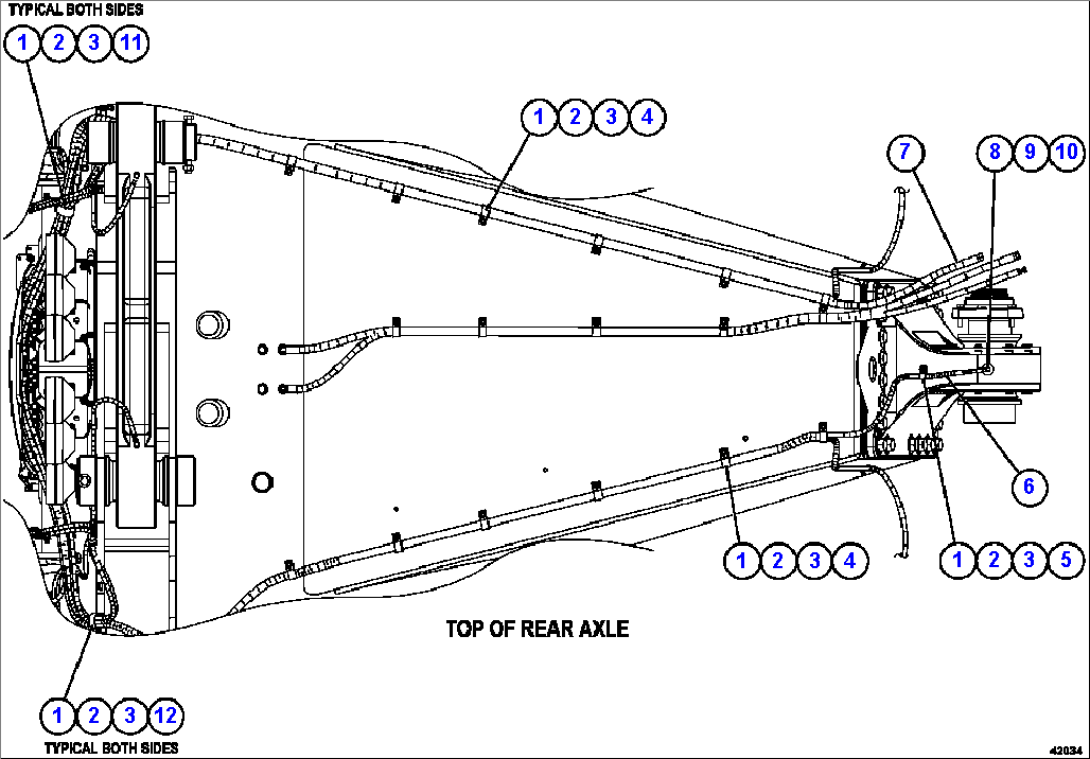 TYPICAL BOTH SIDES
1 2 3 11

1 2 3 4

7

8 9 10

6

1 2 3 4

1 2 3 5

TOP OF REAR AXLE

1 2 3 12
TYPICAL BOTH SIDES

42034