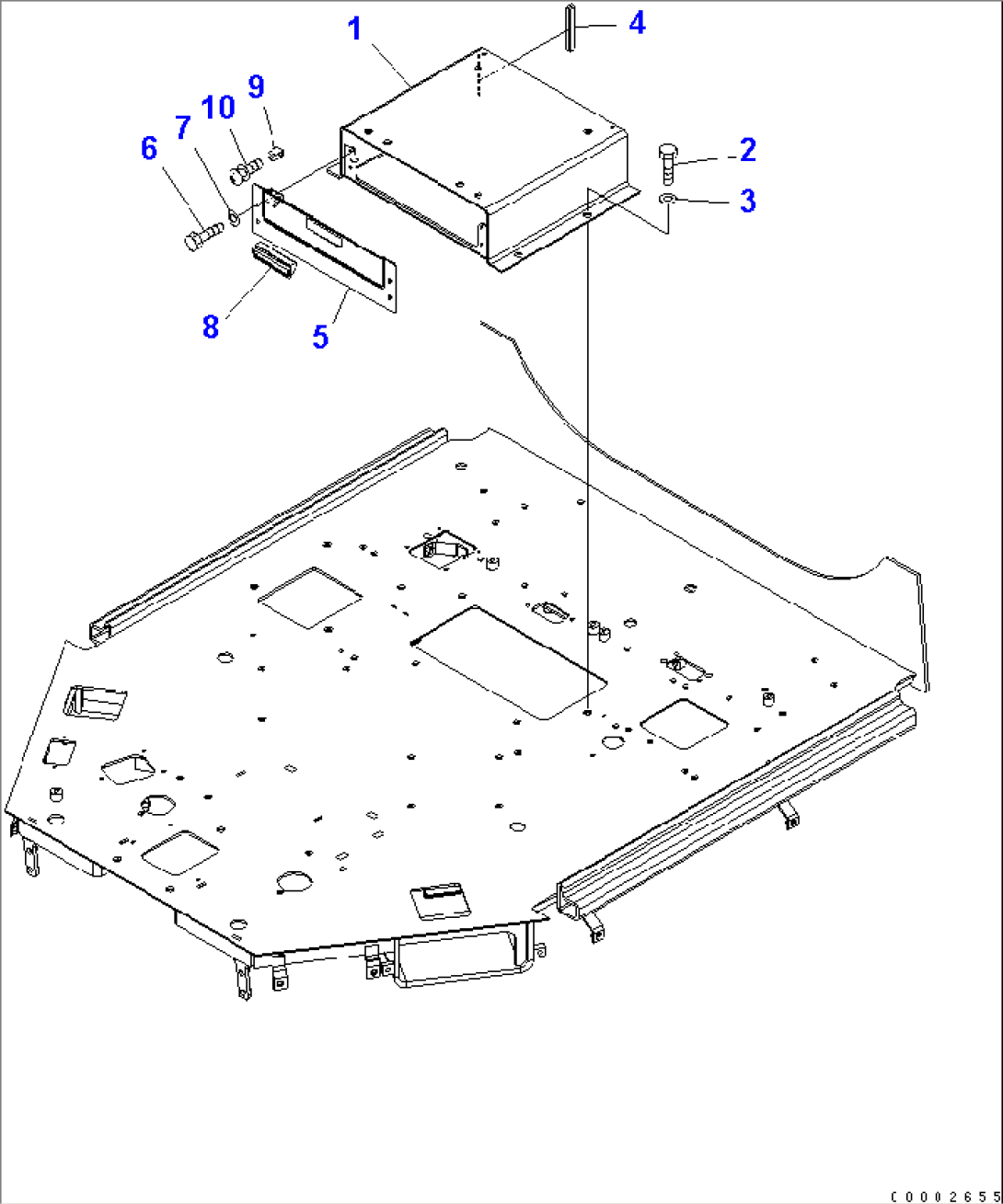 1
4
9
10
7
6
2
3
8
5
C0002655