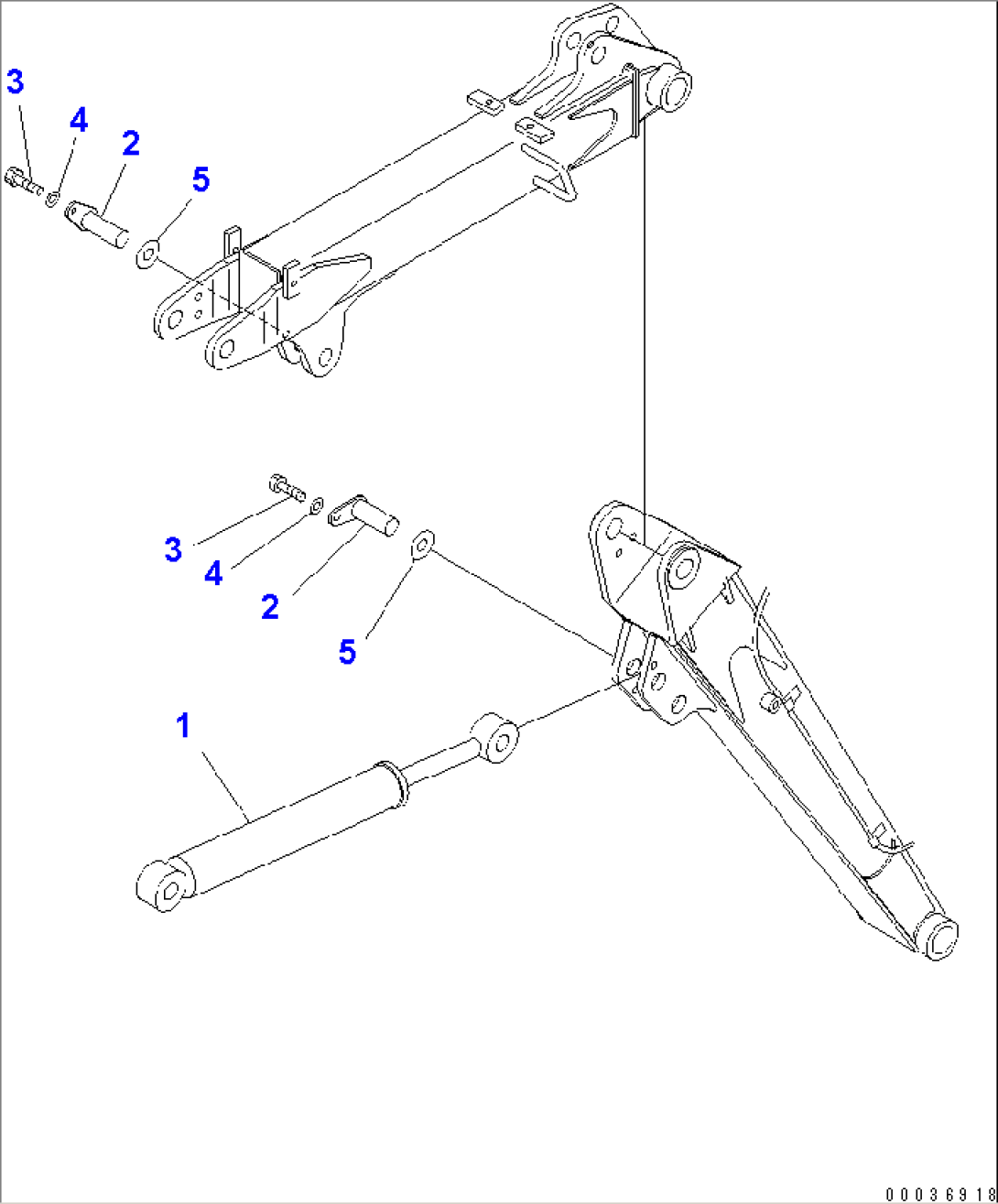 3
4
2
5
3
4
2
5
1
00036918