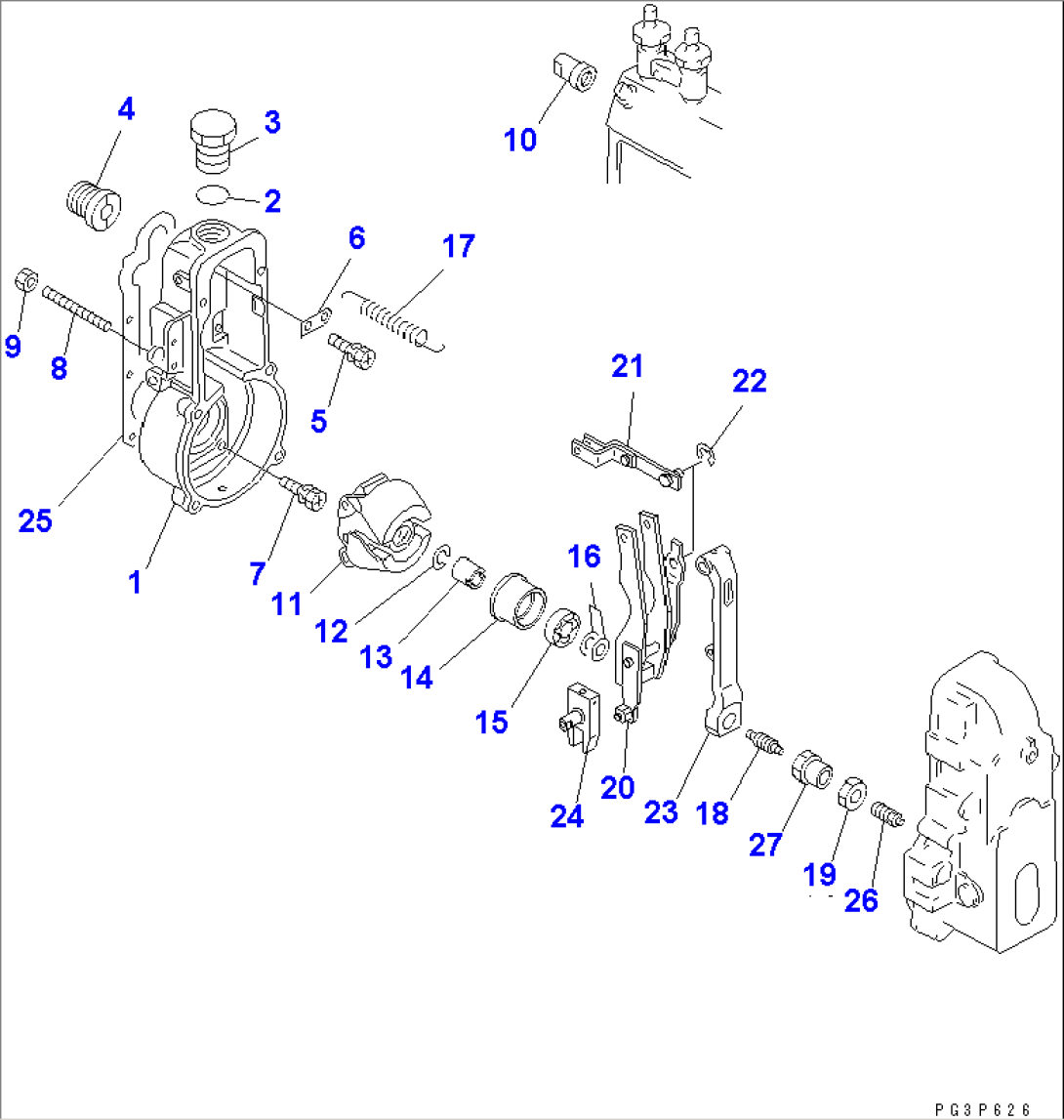 4
3
2
10
6
17
9
8
5
21
22
25
1
7
11
12
13
14
16
15
24
20
23
18
27
19
26
PG3P626