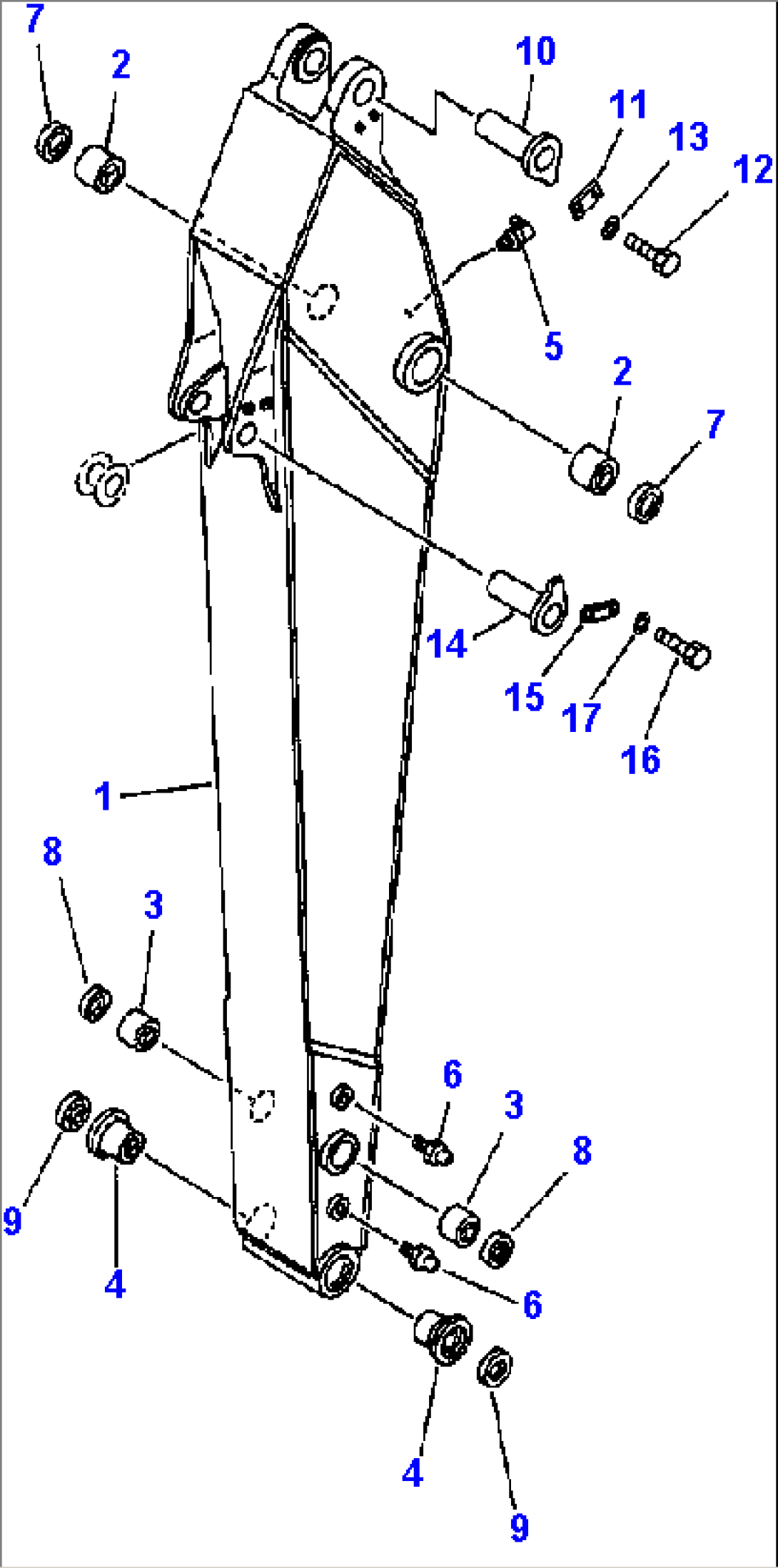 7
2
10
11
13
12
5
2
7
14
15
17
16
1
8
3
6
3
8
9
4
6
4
9