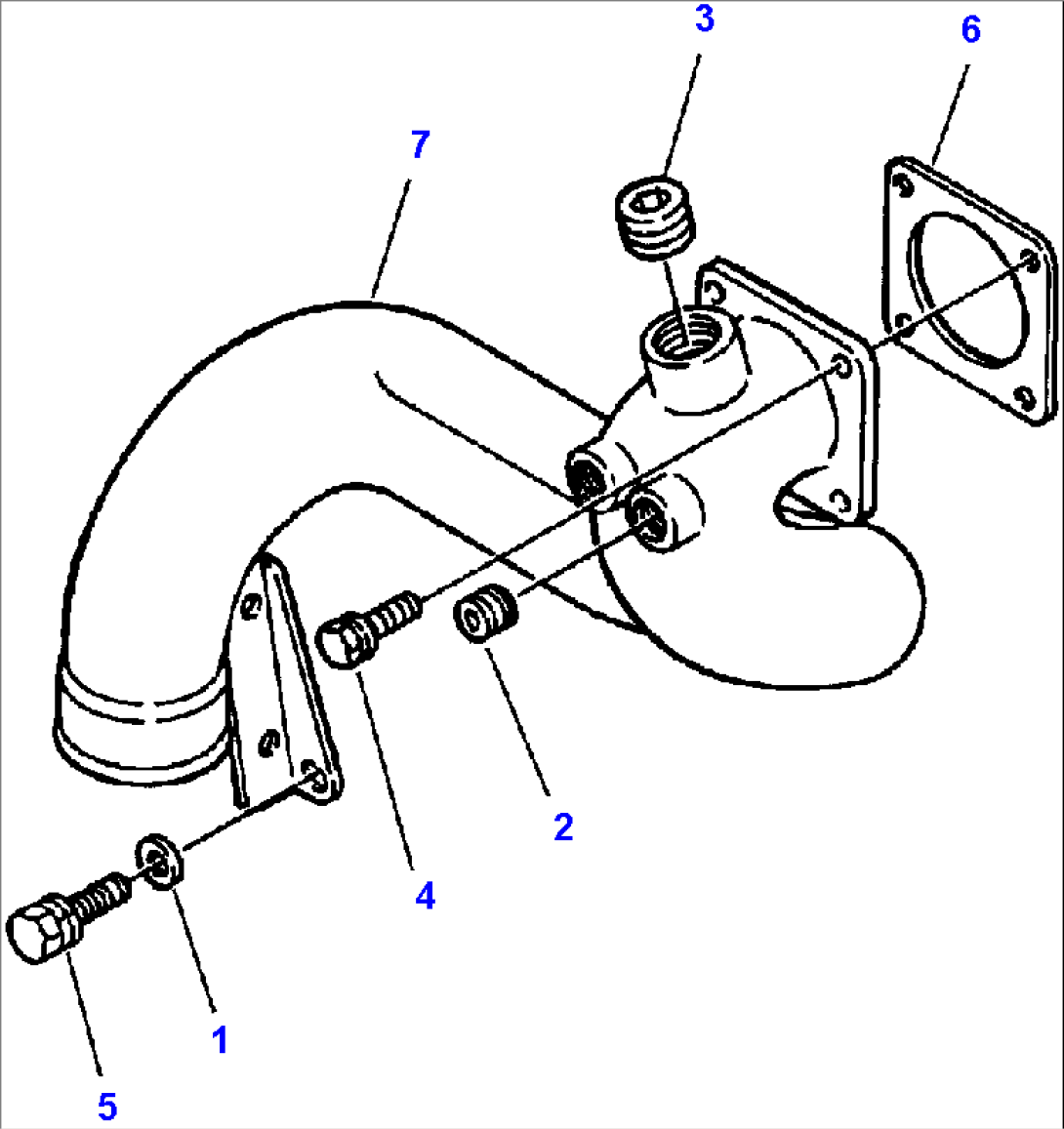 3
6
7
2
4
1
5