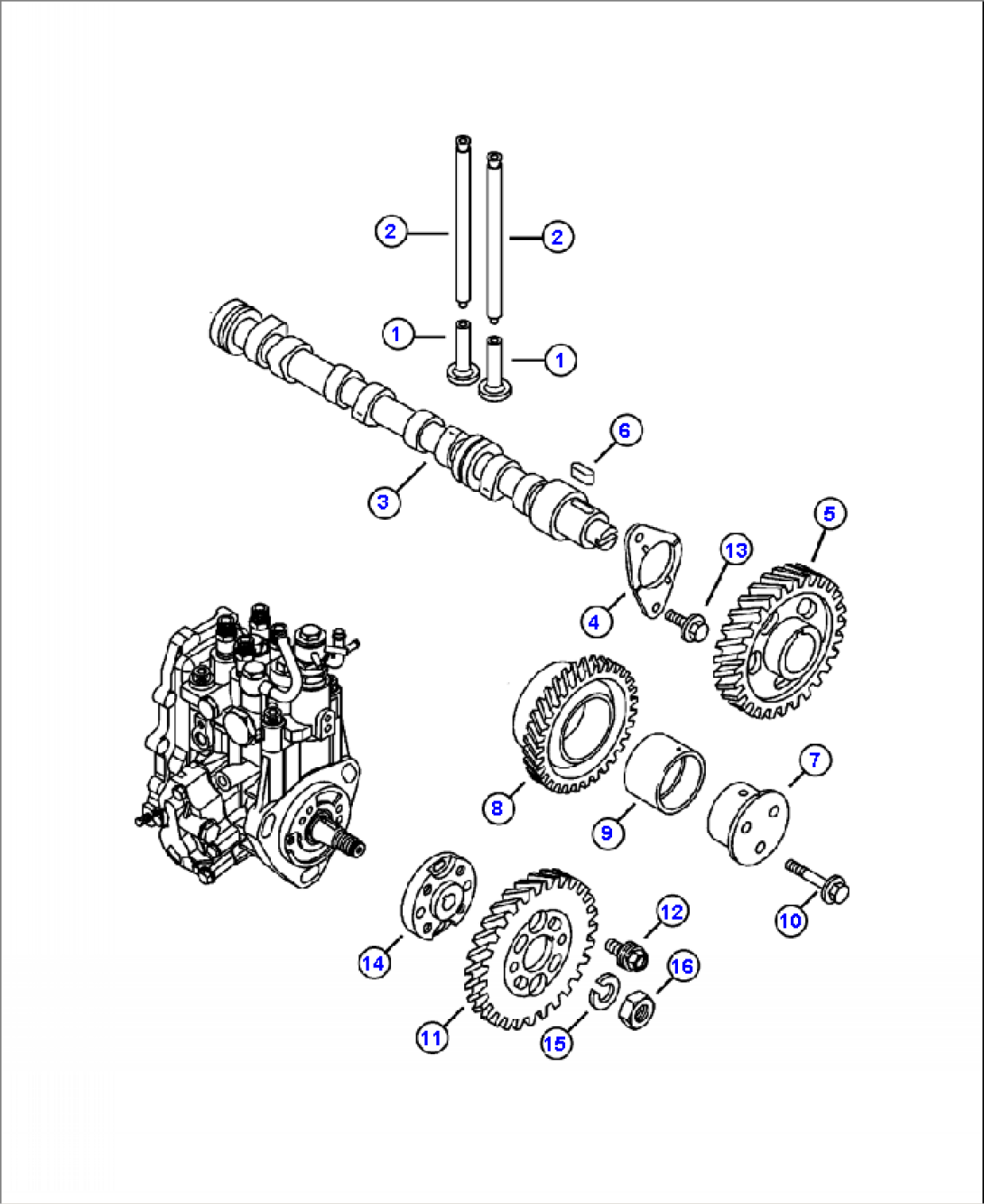 2
2
1
1
6
3
5
13
4
7
8
9
10
12
14
16
11
15