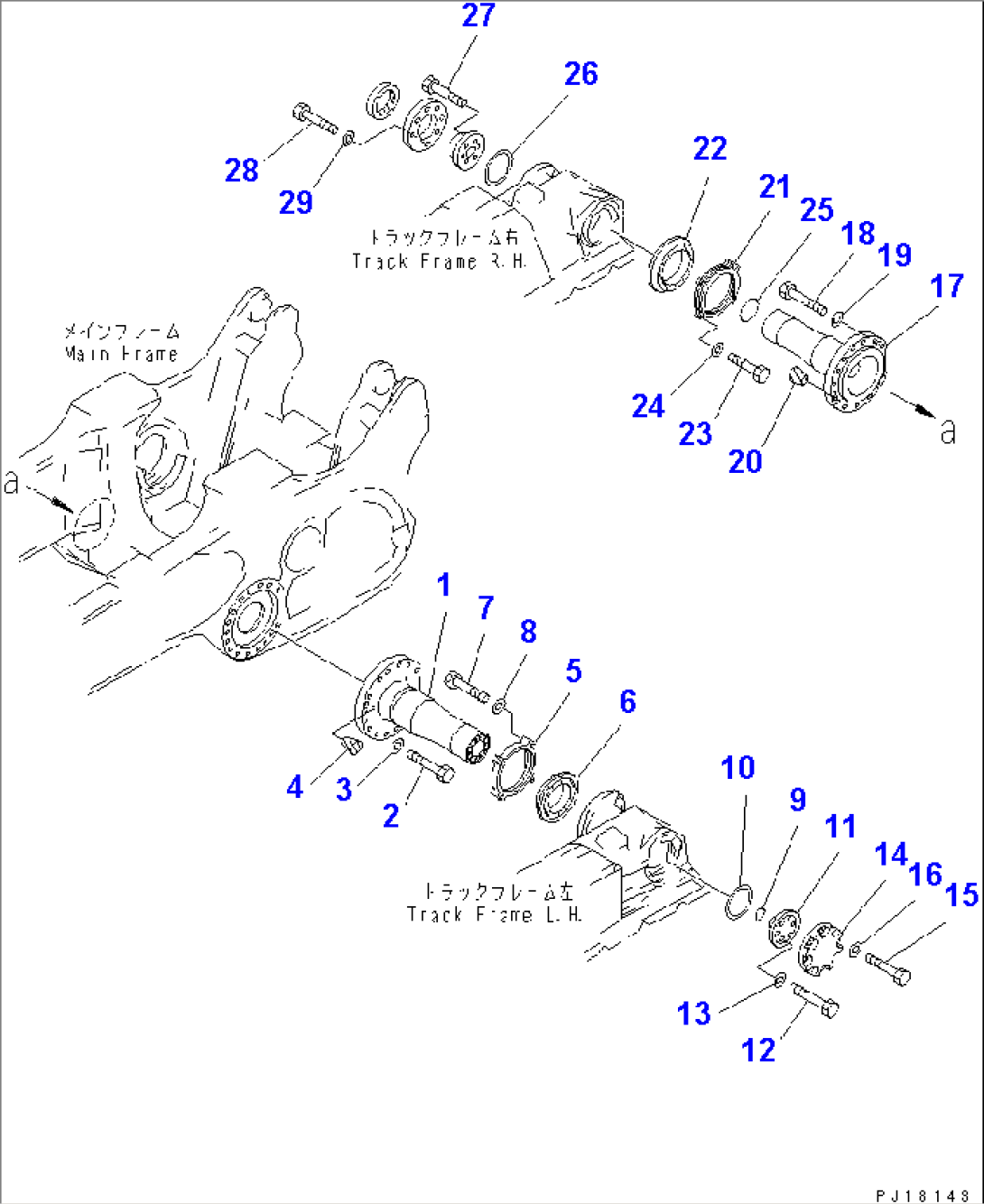 27
26
28
29
22
21
25
18
19
17
トラックフレーム右
Track Frame R.H.
メインフレーム
Main Frame
24
23
20
a
a
1
7
8
5
6
4
3
2
10
9
11
14
16
15
トラックフレーム左
Track Frame L.H.
13
12
PJ18143