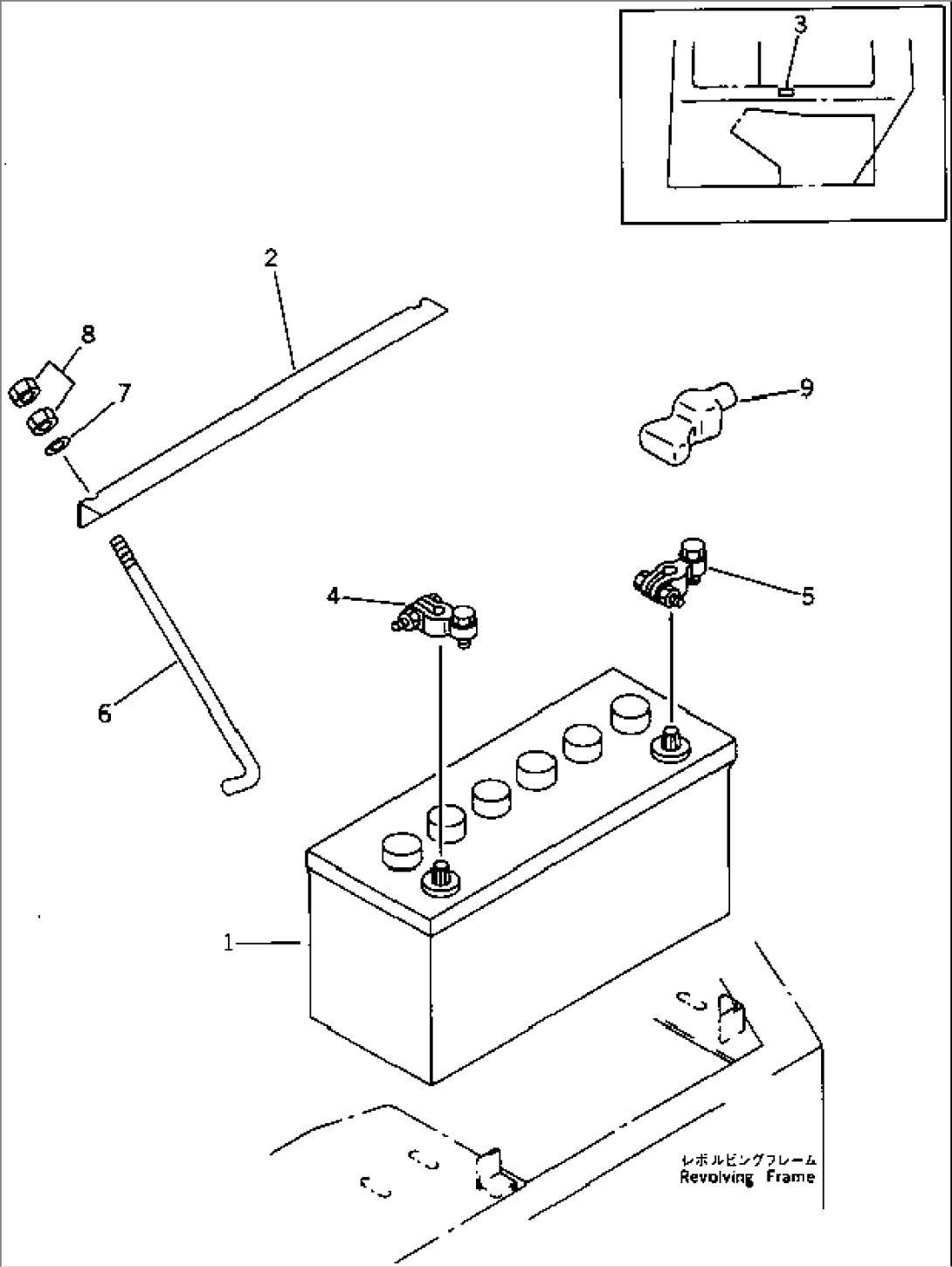 3
2
8
7
9
4
5
6
1
レボルビングフレーム
Revolving Frame