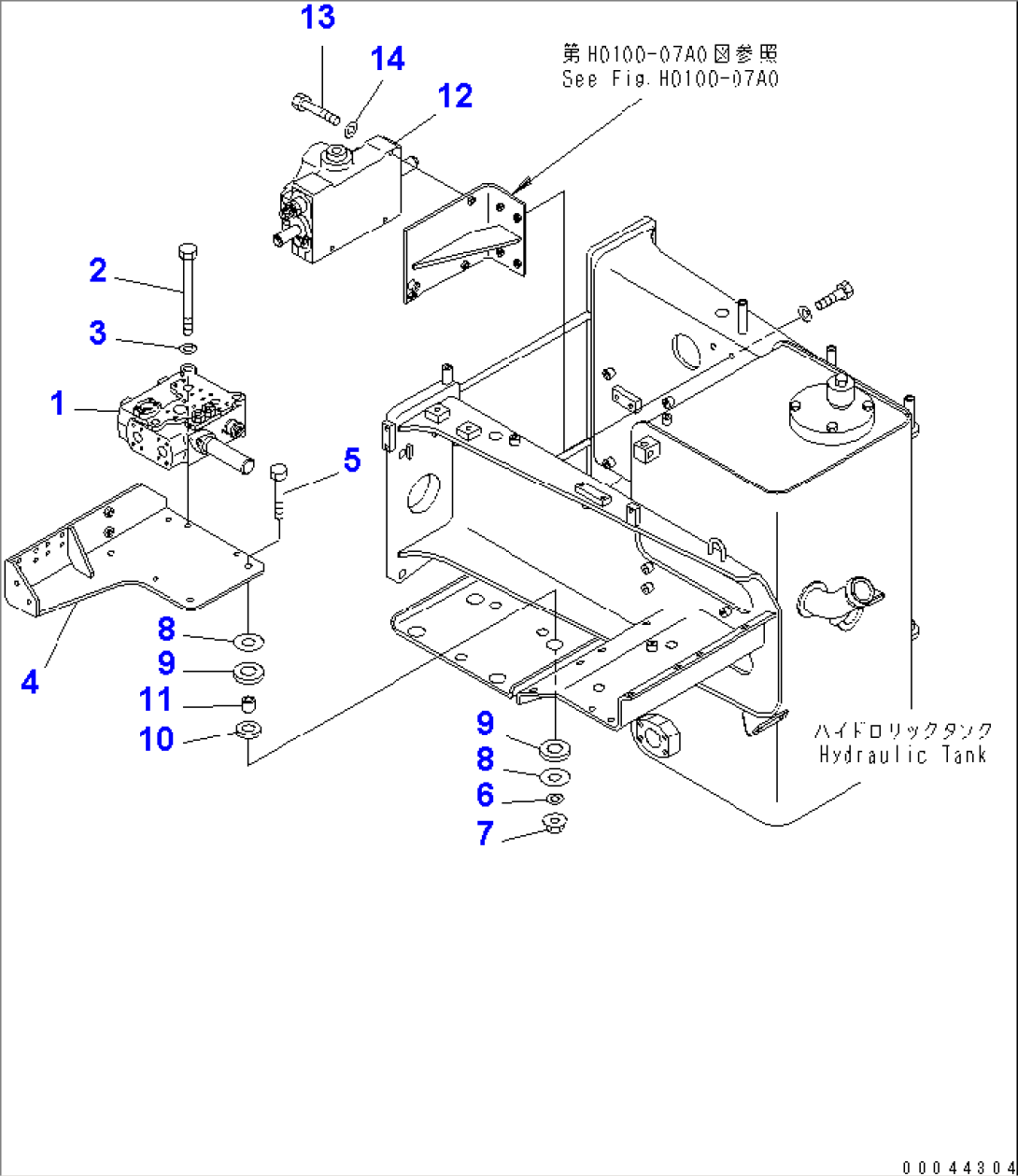 13

14

12

第H0100-07A0図参照
See Fig.H0100-07A0

2

3

1

5

4

8

9

11

10

9

8

6

7

ハイドロリックタンク
Hydraulic Tank

00044304