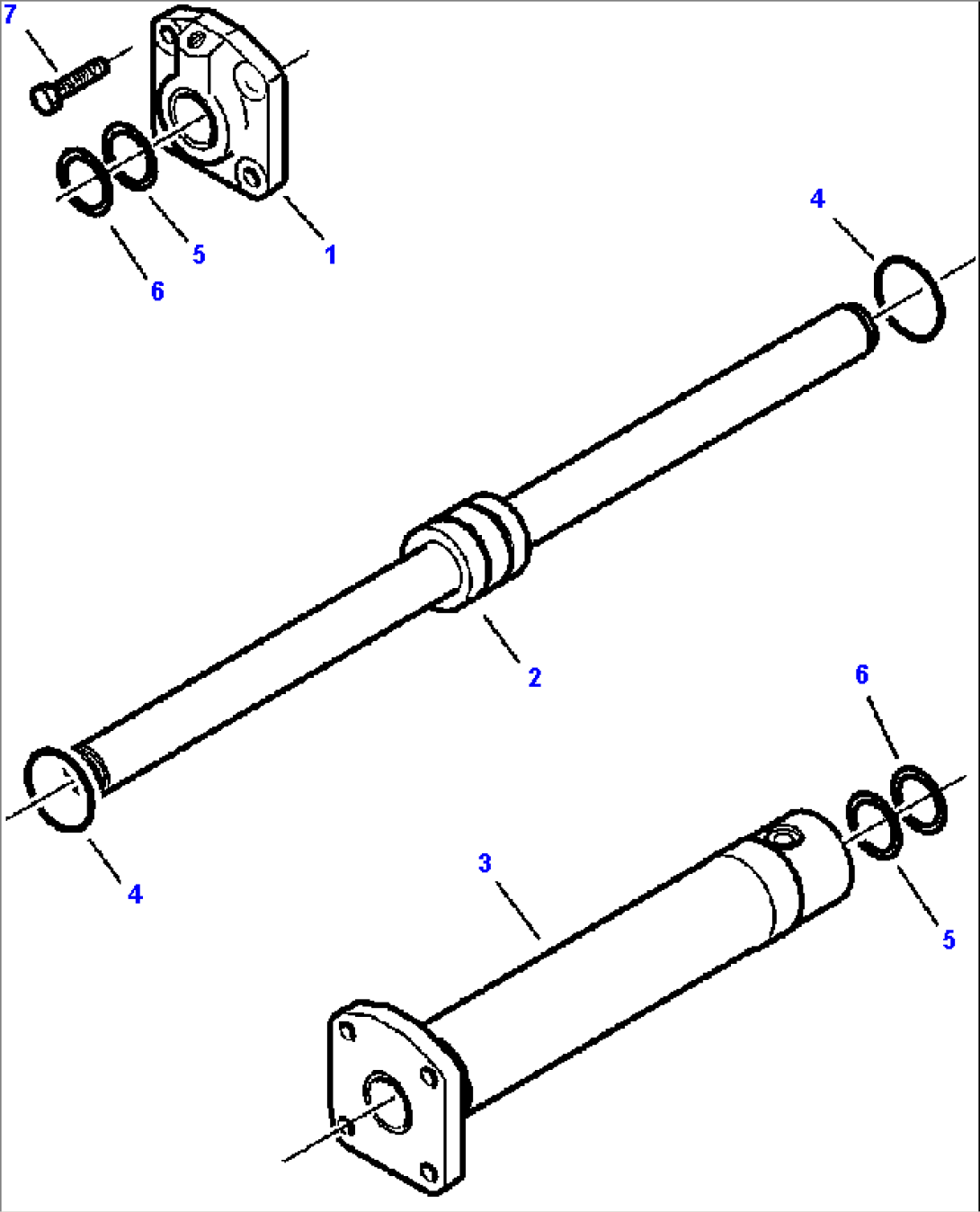 7
5
6
1
4
2
6
4
3
5