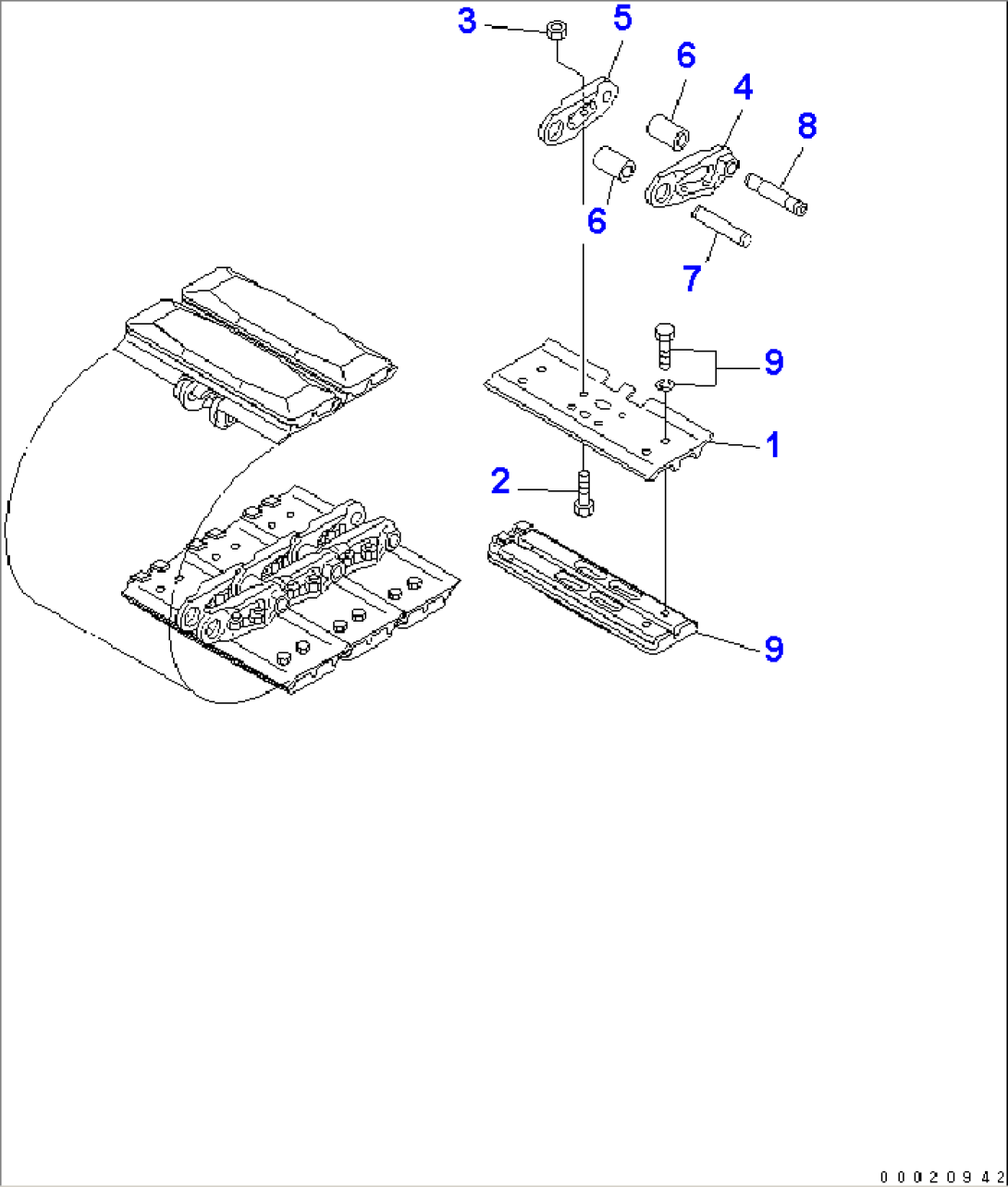 3
5
6
4
8
6
7
9
1
2
9
00020942