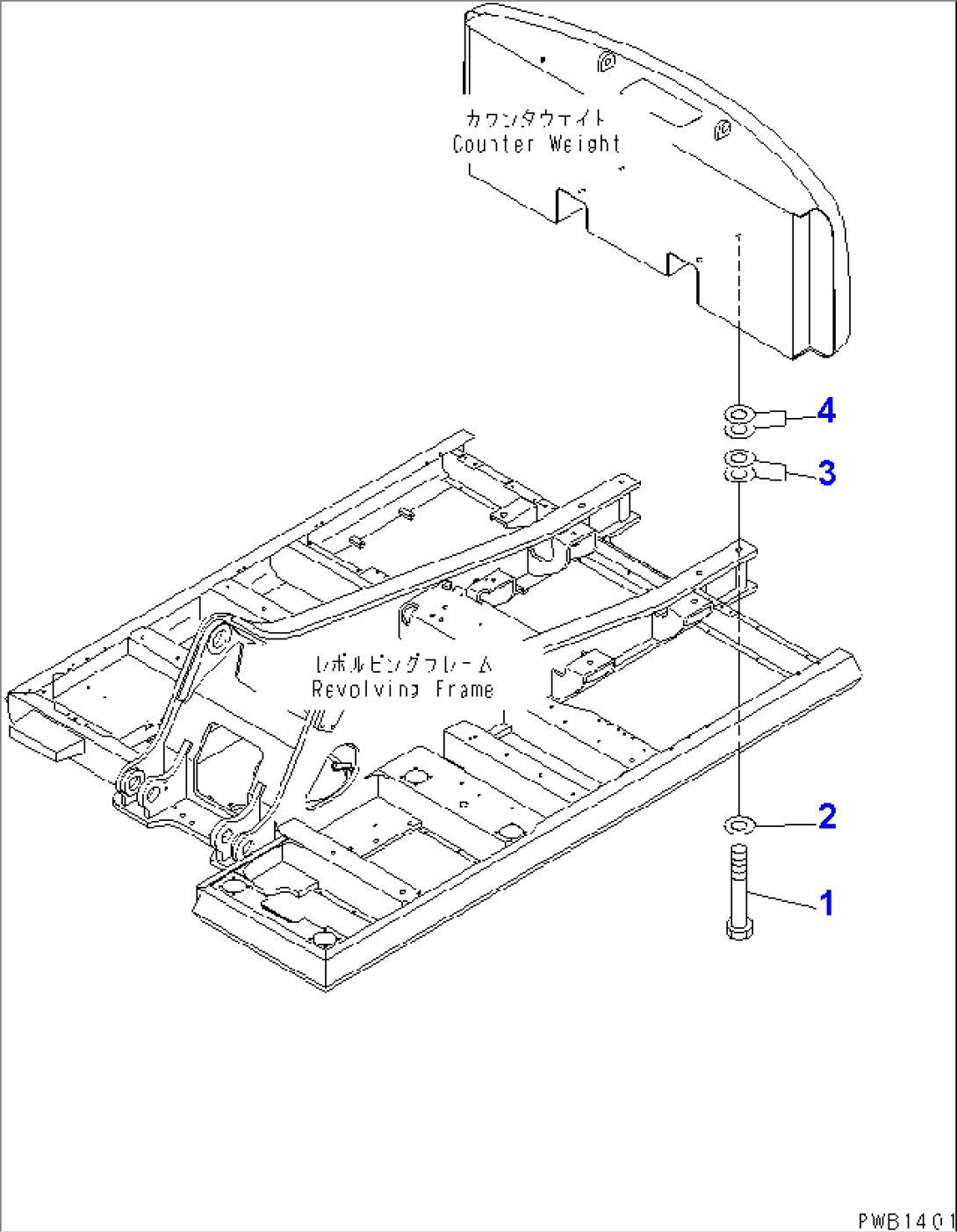 カウンタウェイト
Counter Weight

4

3

レボルビングフレーム
Revolving Frame

2

1

PWB1401