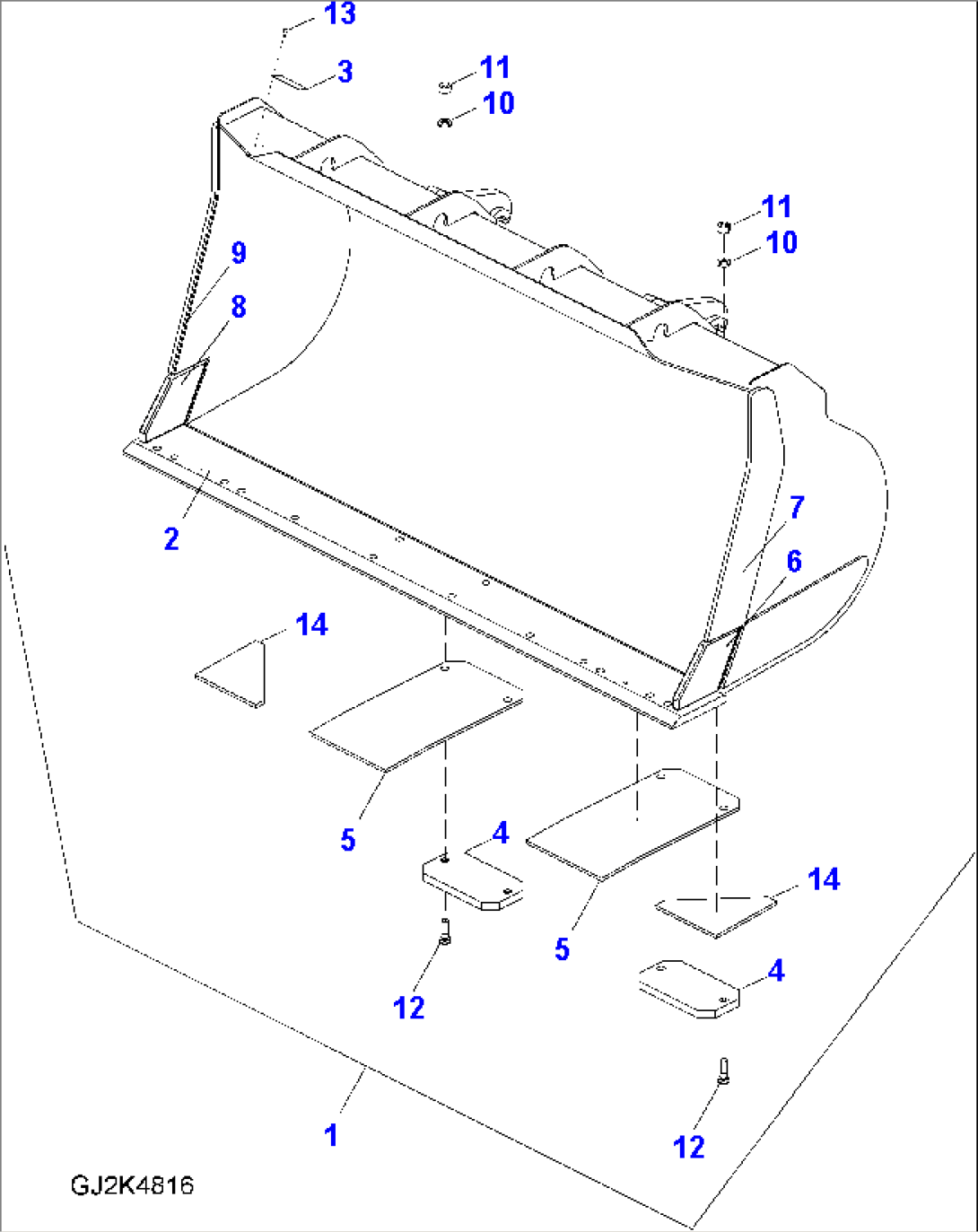 13
3
11
10
11
10
9
8
2
7
6
14
5
4
5
14
4
12
12
1
GJ2K4816