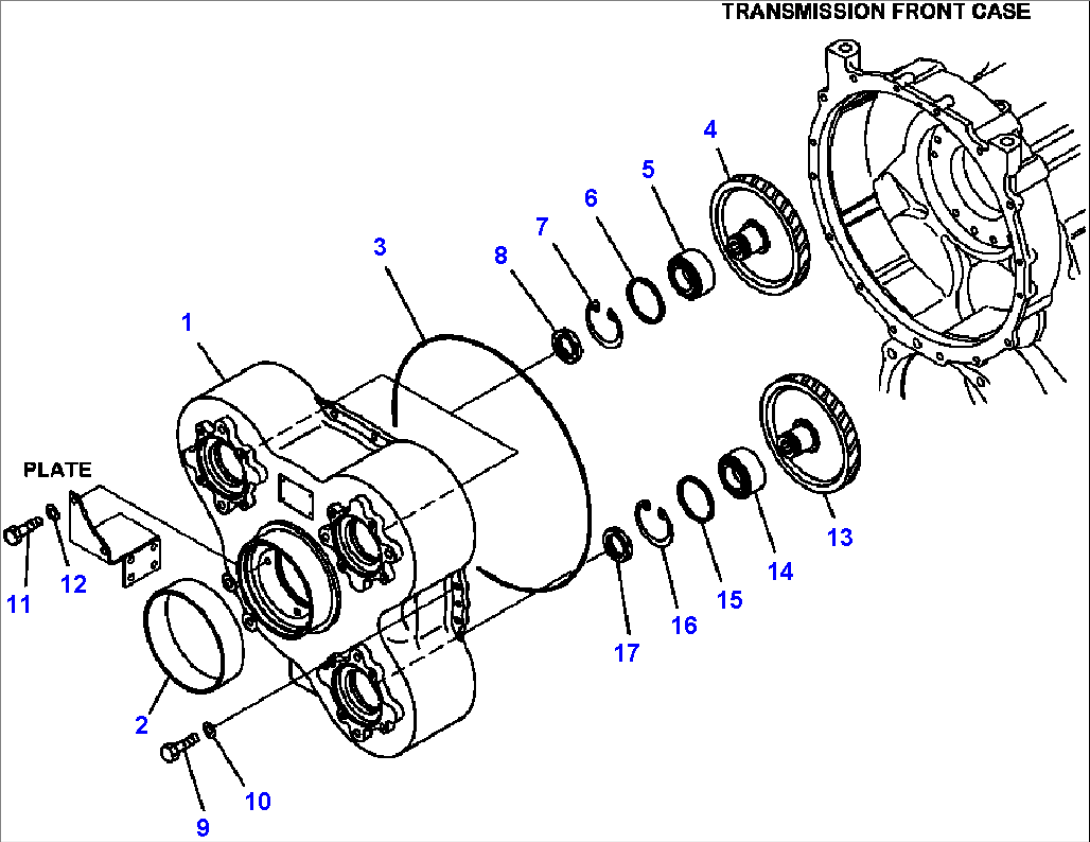 TRANSMISSION FRONT CASE

4
5
6
7
8
3
1
PLATE
11
12
2
9
10
17
16
15
14
13