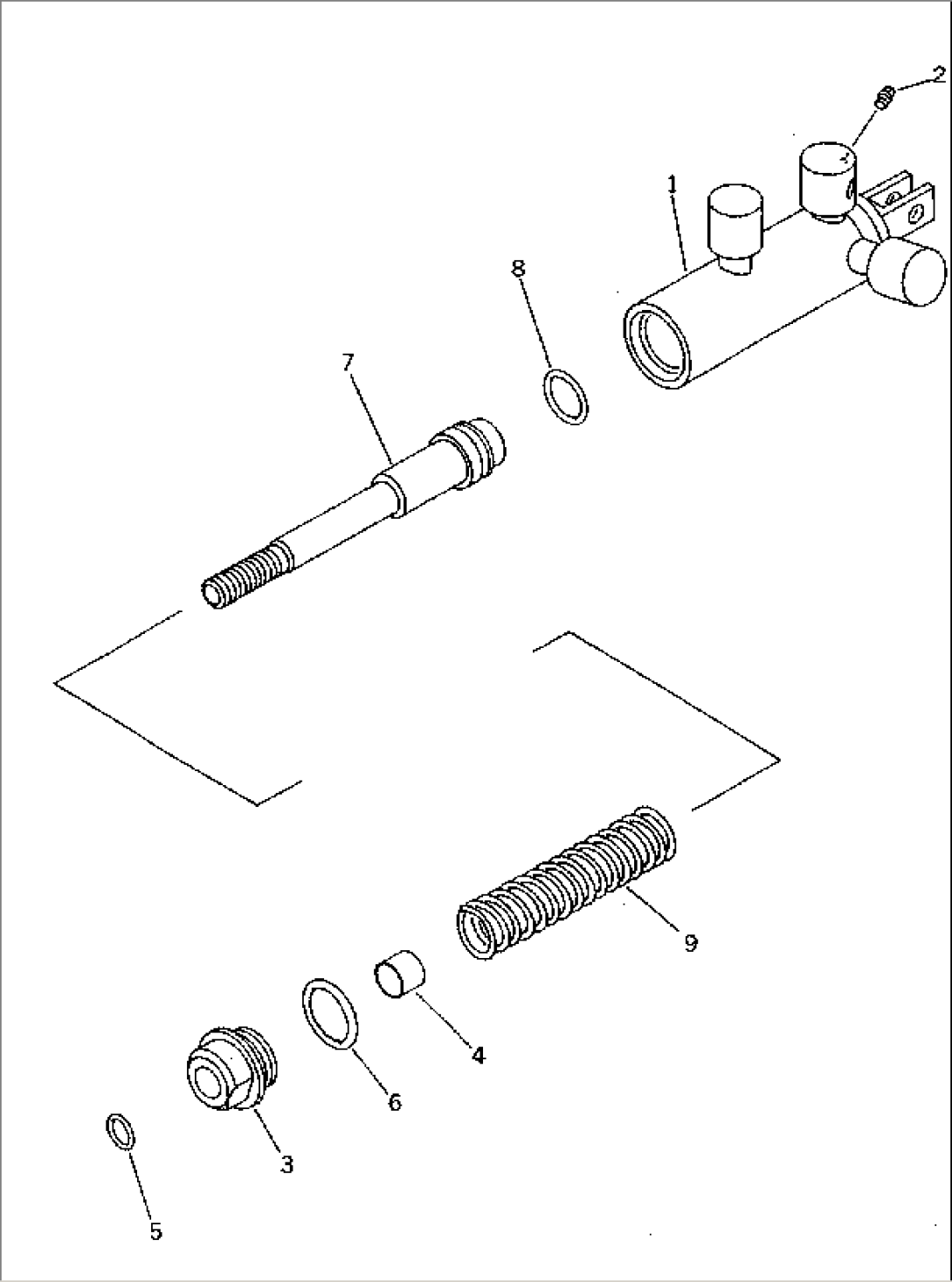 2
1
8
7
9
4
6
3
5